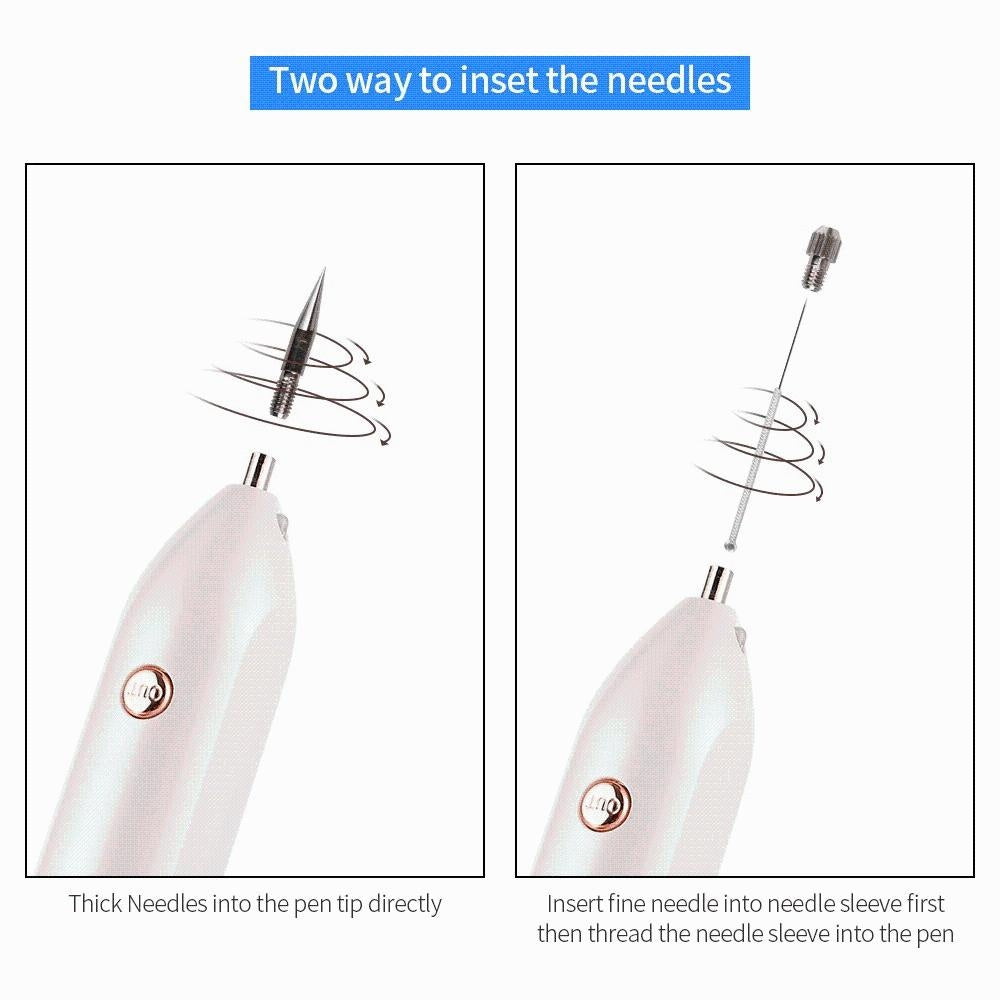 Two way to inset the needles

OUT

Thick Needles into the pen tip directly

OUT

Insert fine needle into needle sleeve first then thread the needle sleeve into the pen