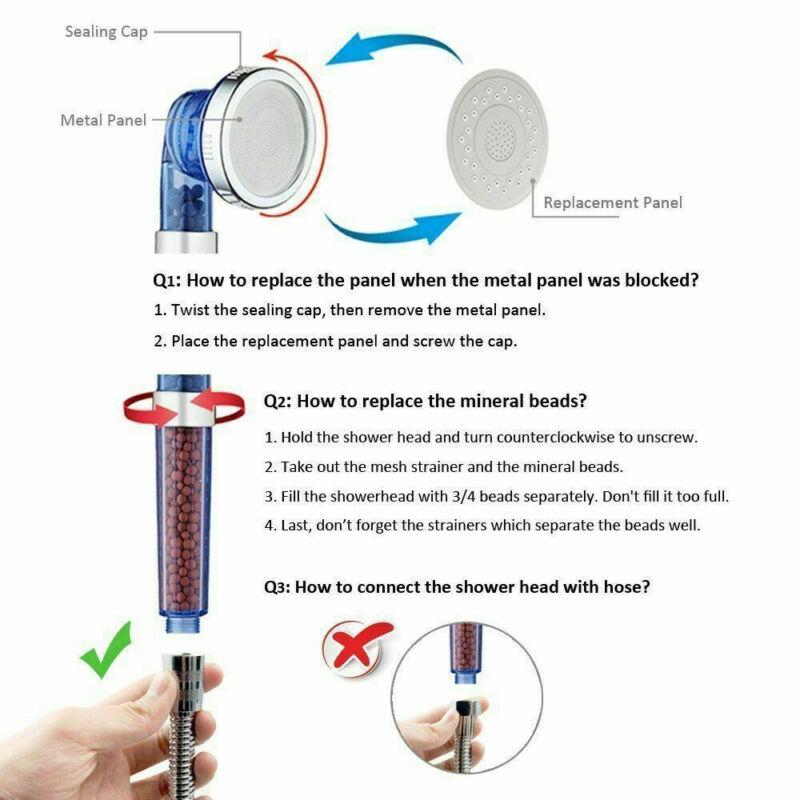 Sealing Cap

Metal Panel

Replacement Panel

Q1: How to replace the panel when the metal panel was blocked?

1. Twist the sealing cap, then remove the metal panel.

2. Place the replacement panel and screw the cap.

Q2: How to replace the mineral beads?

1. Hold the shower head and turn counterclockwise to unscrew.

2. Take out the mesh strainer and the mineral beads.

3. Fill the showerhead with 3/4 beads separately. Don't fill it too full.

4. Last, don't forget the strainers which separate the beads well.

Q3: How to connect the shower head with hose?