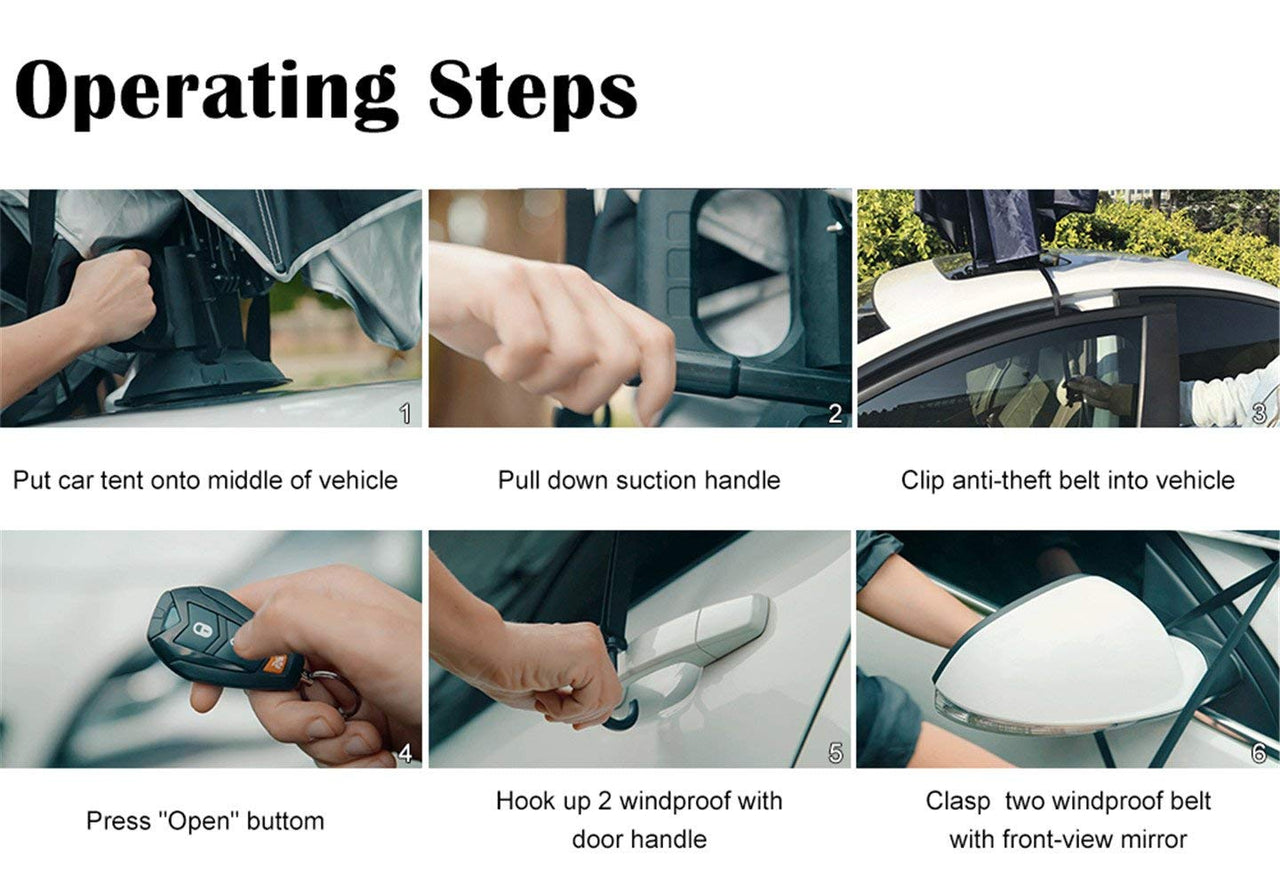 Operating Steps

1

Put car tent onto middle of vehicle

2

Pull down suction handle

3

Clip anti-theft belt into vehicle

4

Press "Open" buttom

5

Hook up 2 windproof with door handle

6

Clasp two windproof belt with front-view mirror