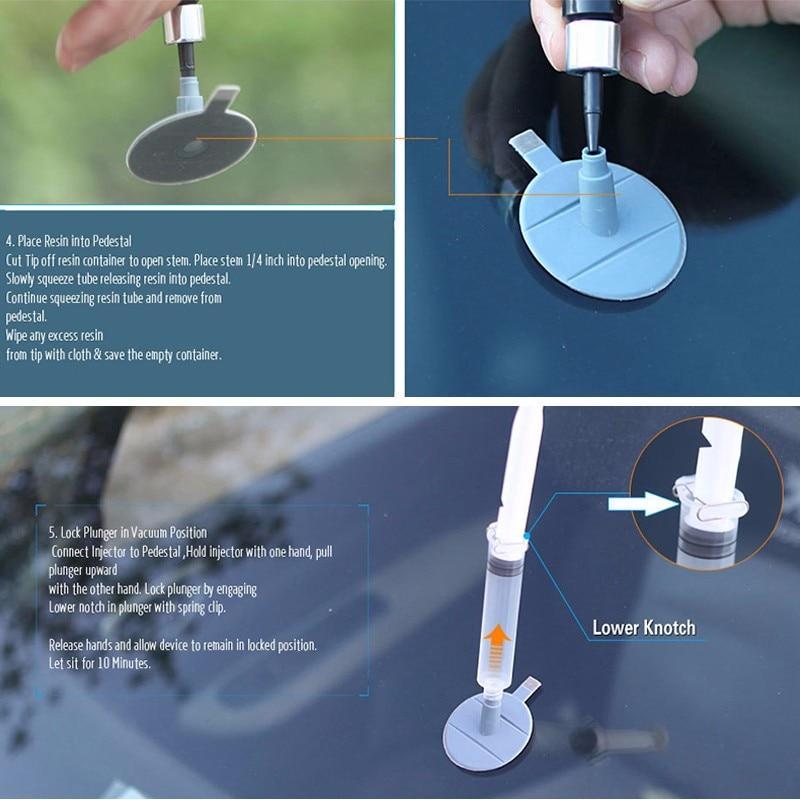 4. Place Resin into Pedestal
Cut Tip off resin container to open stem. Place stem 1/4 inch into pedestal opening.
Slowly squeeze tube releasing resin into pedestal.
Continue squeezing resin tube and remove from pedestal.
Wipe any excess resin from tip with cloth & save the empty container.

5. Lock Plunger in Vacuum Position
Connect Injector to Pedestal ,Hold injector with one hand, pull plunger upward with the other hand. Lock plunger by engaging Lower notch in plunger with spring clip.

Release hands and allow device to remain in locked position.
Let sit for 10 Minutes.

Lower Knotch