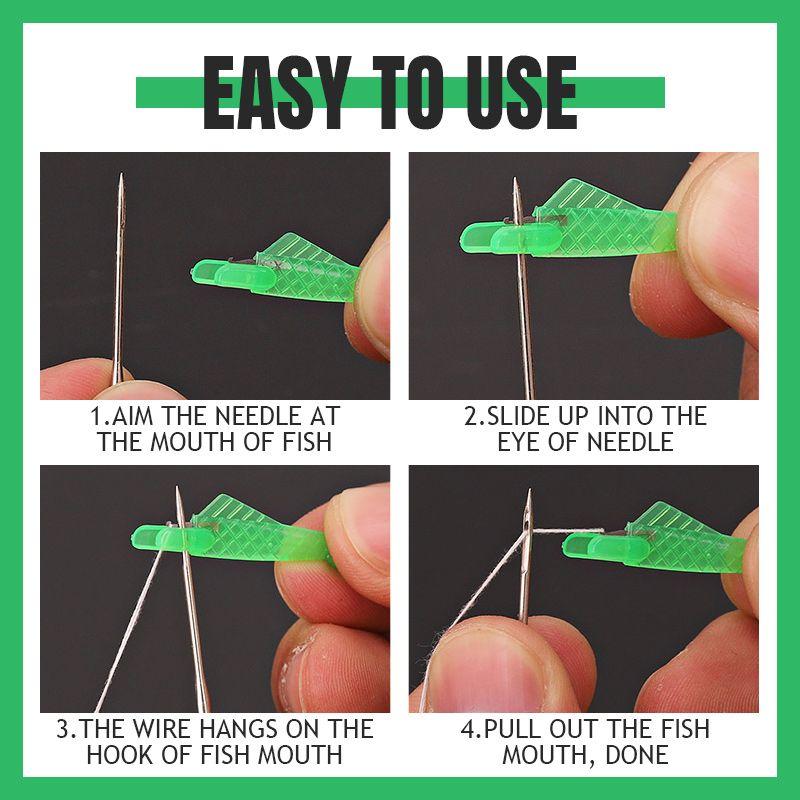 EASY TO USE

1.AIM THE NEEDLE AT THE MOUTH OF FISH

2.SLIDE UP INTO THE EYE OF NEEDLE

3.THE WIRE HANGS ON THE HOOK OF FISH MOUTH

4.PULL OUT THE FISH MOUTH, DONE