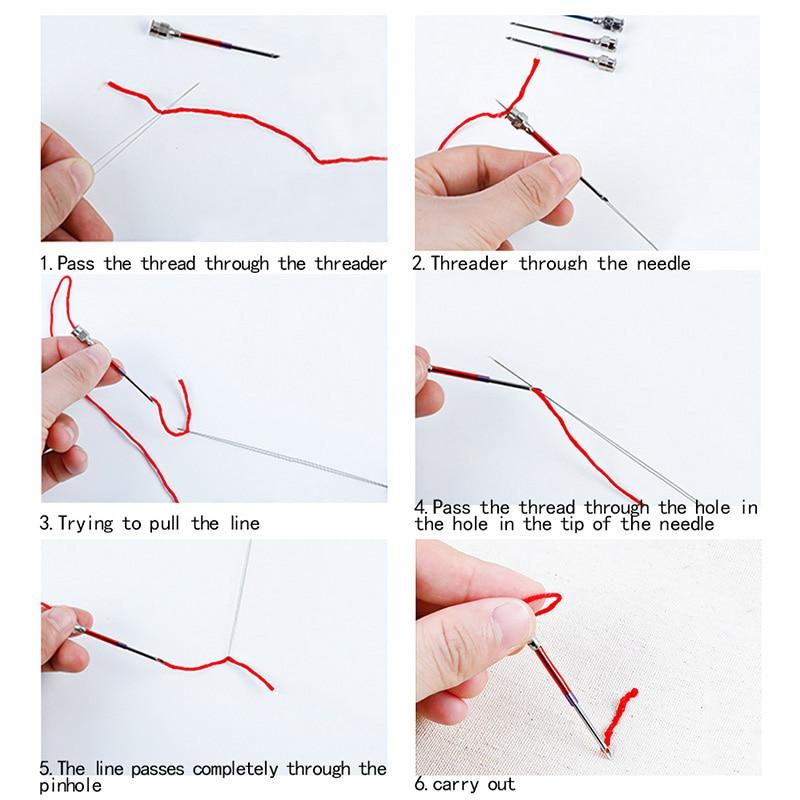 1. Pass the thread through the threader

2. Threader through the needle

3. Trying to pull the line

4. Pass the thread through the hole in the hole in the tip of the needle

5. The line passes completely through the pinhole

6. carry out