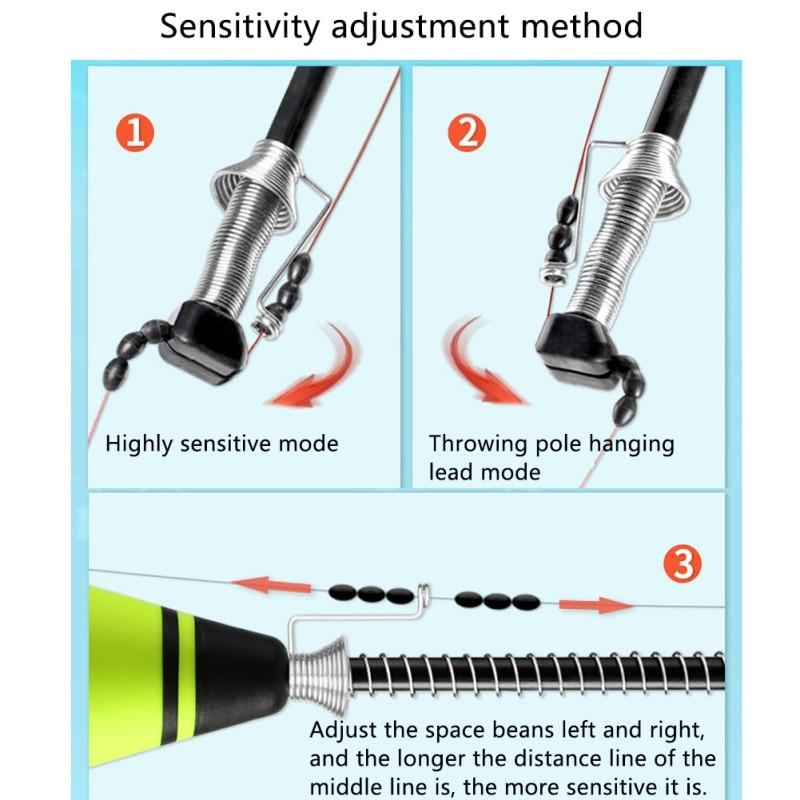 Sensitivity adjustment method

1

Highly sensitive mode

2

Throwing pole hanging lead mode

3

Adjust the space beans left and right, and the longer the distance line of the middle line is, the more sensitive it is.