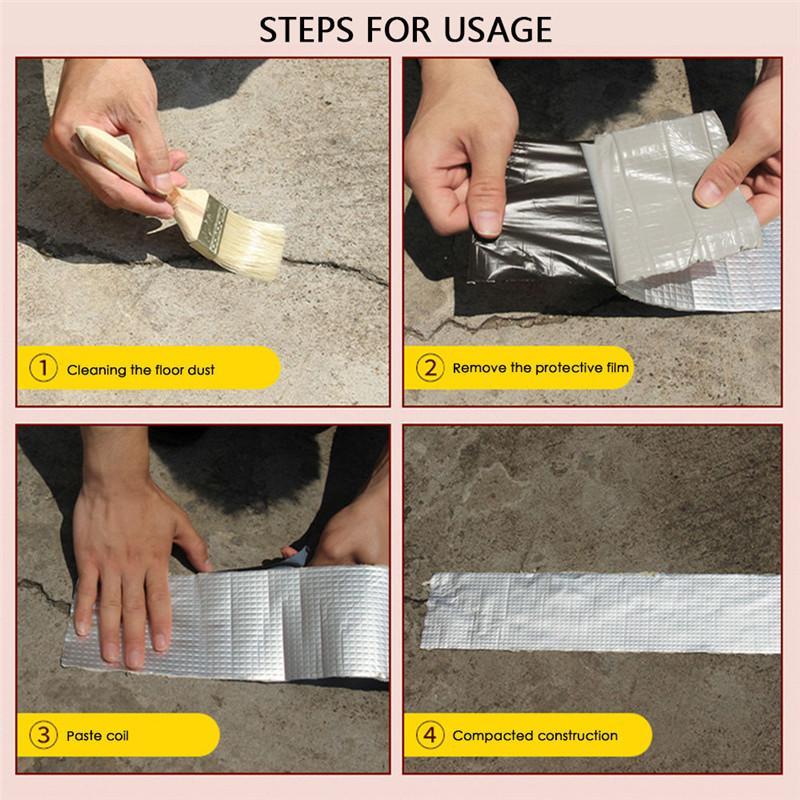 STEPS FOR USAGE

① Cleaning the floor dust

② Remove the protective film

③ Paste coil

④ Compacted construction