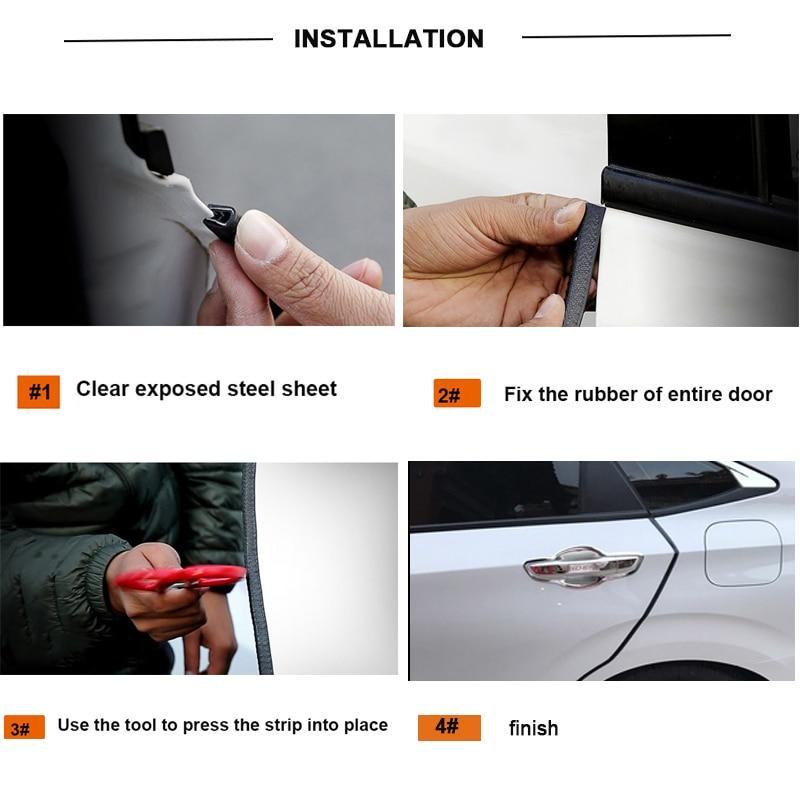 INSTALLATION

#1 Clear exposed steel sheet

2# Fix the rubber of entire door

3# Use the tool to press the strip into place

4# finish