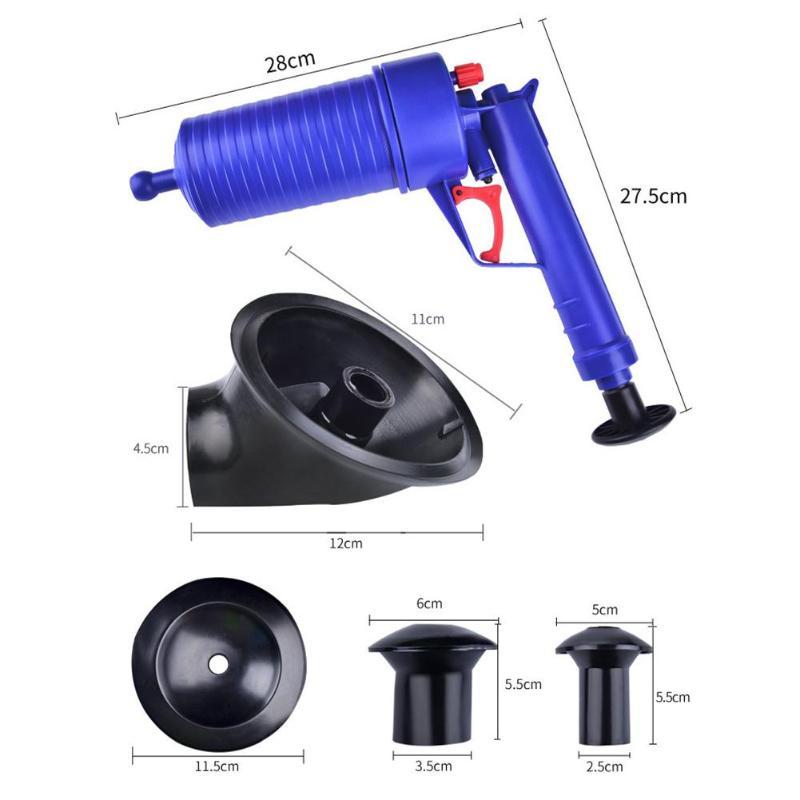 28cm

27.5cm

11cm

4.5cm

12cm

6cm

5cm

5.5cm

5.5cm

11.5cm

3.5cm

2.5cm