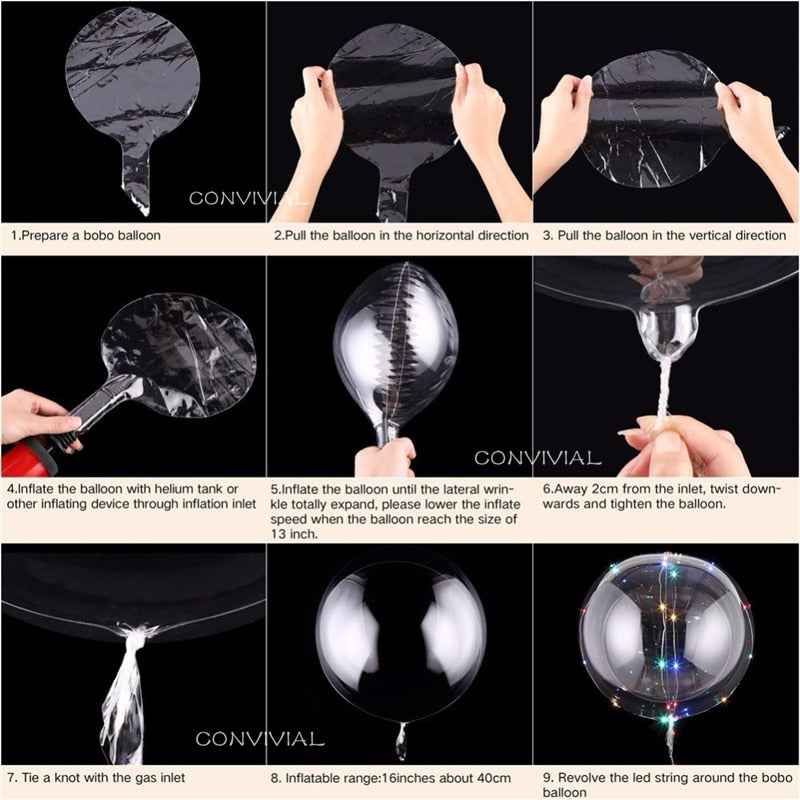 CONVIVIAL

1.Prepare a bobo balloon

2.Pull the balloon in the horizontal direction

3. Pull the balloon in the vertical direction

CONVIVIAL

4.Inflate the balloon with helium tank or other inflating device through inflation inlet

5.Inflate the balloon until the lateral wrinkle totally expand, please lower the inflate speed when the balloon reach the size of 13 inch.

6.Away 2cm from the inlet, twist downwards and tighten the balloon.

CONVIVIAL

7. Tie a knot with the gas inlet

8. Inflatable range:16inches about 40cm

9. Revolve the led string around the bobo balloon