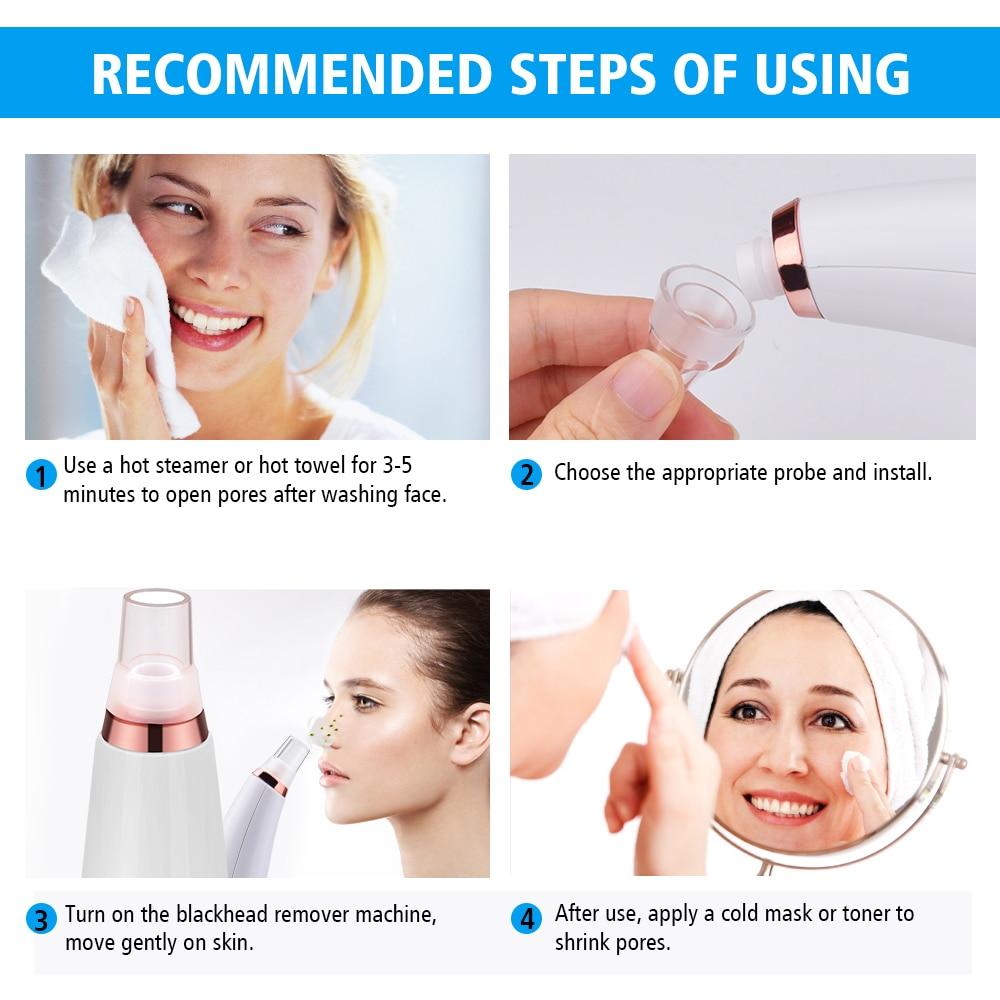 RECOMMENDED STEPS OF USING

1 Use a hot steamer or hot towel for 3-5 minutes to open pores after washing face.

2 Choose the appropriate probe and install.

3 Turn on the blackhead remover machine, move gently on skin.

4 After use, apply a cold mask or toner to shrink pores.