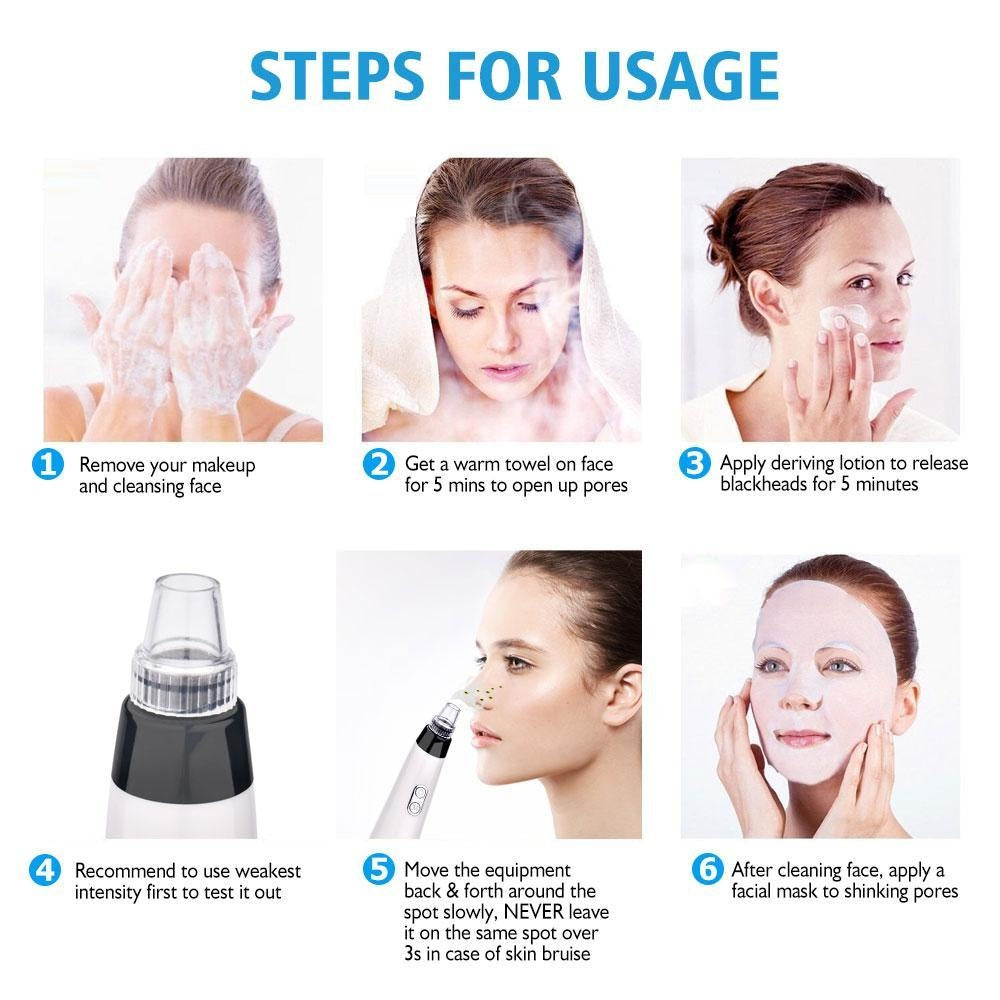 STEPS FOR USAGE

1 Remove your makeup and cleansing face

2 Get a warm towel on face for 5 mins to open up pores

3 Apply deriving lotion to release blackheads for 5 minutes

4 Recommend to use weakest intensity first to test it out

5 Move the equipment back & forth around the spot slowly, NEVER leave it on the same spot over 3s in case of skin bruise

6 After cleaning face, apply a facial mask to shinking pores