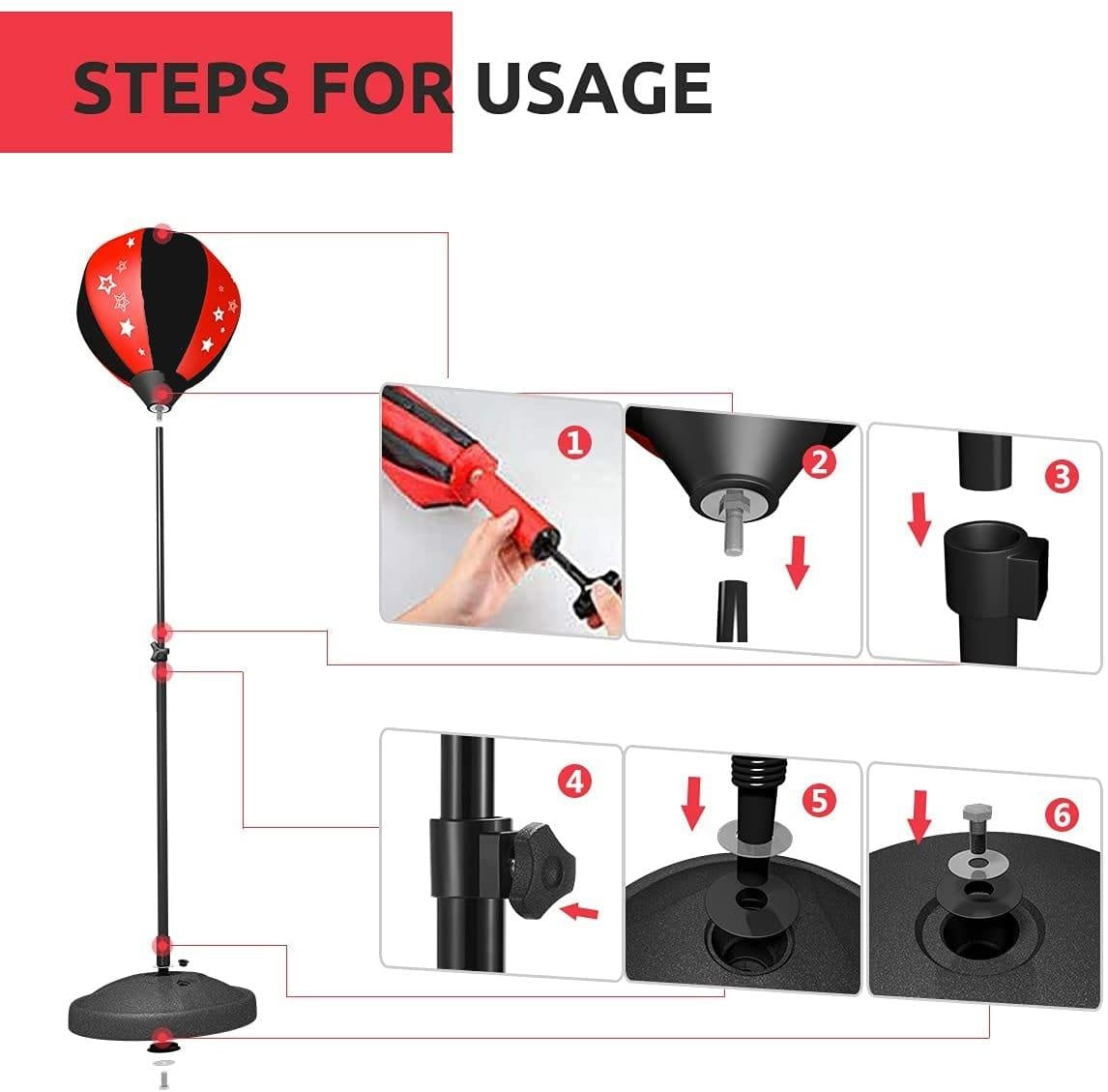 STEPS FOR USAGE

1

2

3

4

5

6