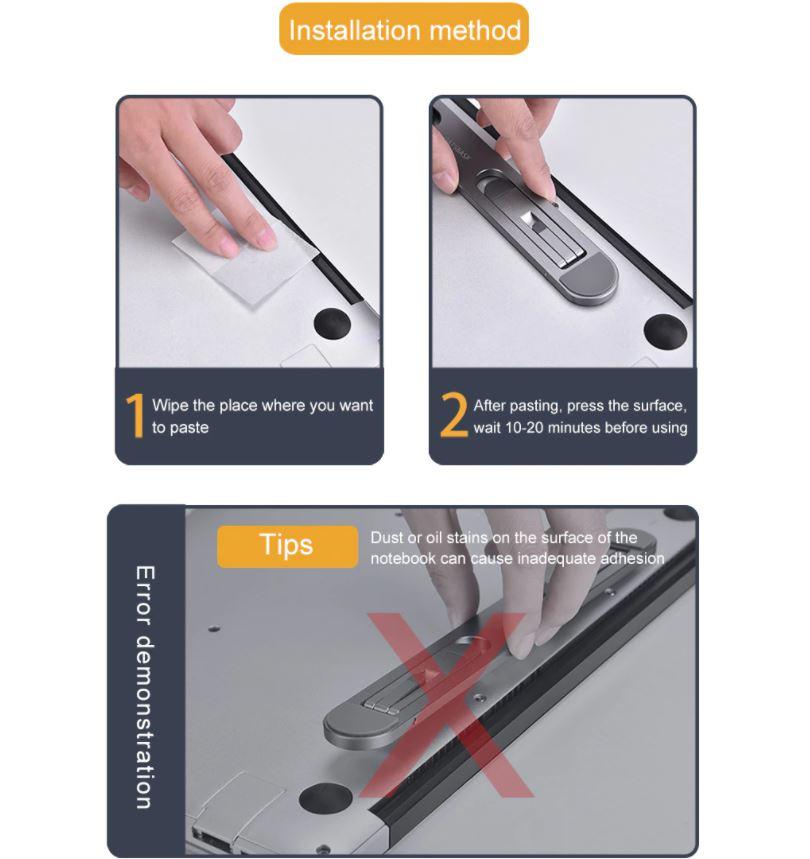 Installation method

1 Wipe the place where you want to paste

2 After pasting, press the surface, wait 10-20 minutes before using

Error demonstration

Tips

Dust or oil stains on the surface of the notebook can cause inadequate adhesion