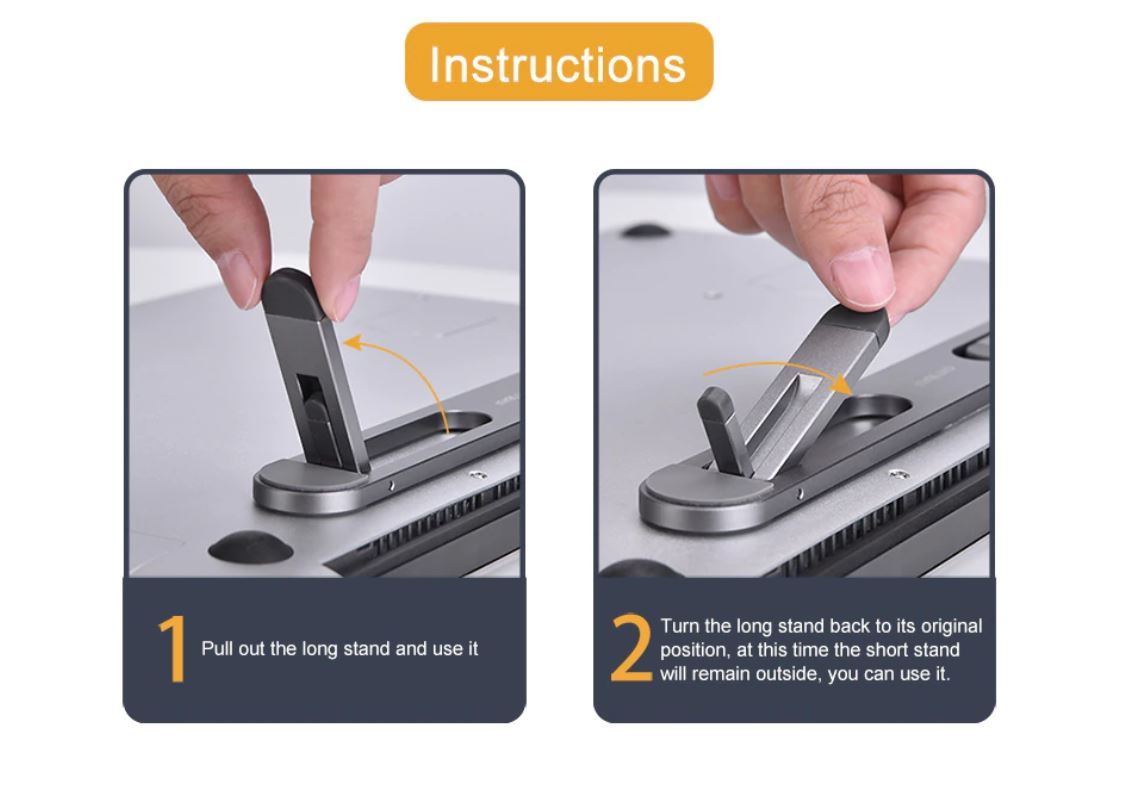 Instructions

1 Pull out the long stand and use it

2 Turn the long stand back to its original position, at this time the short stand will remain outside, you can use it.