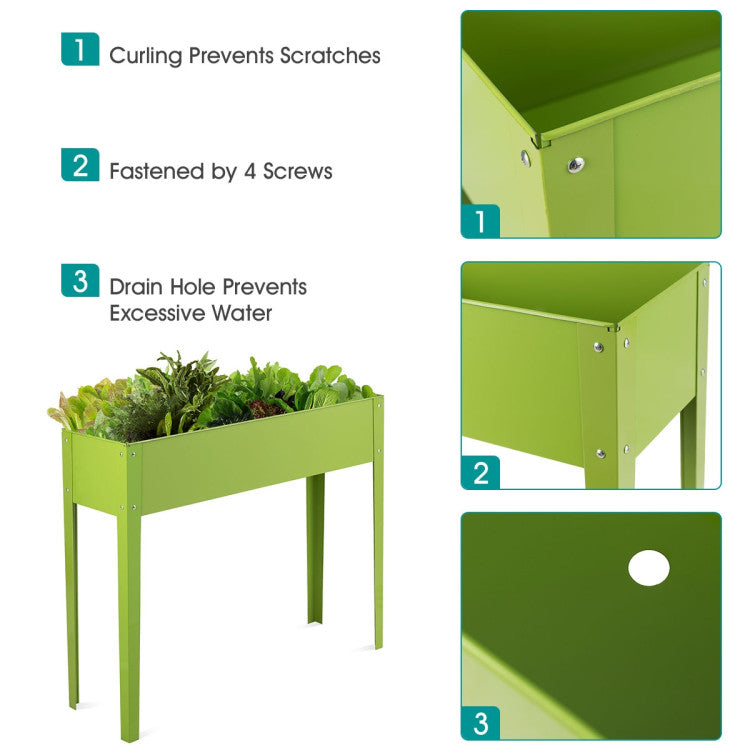 1 Curling Prevents Scratches

2 Fastened by 4 Screws

3 Drain Hole Prevents Excessive Water

1

2

3