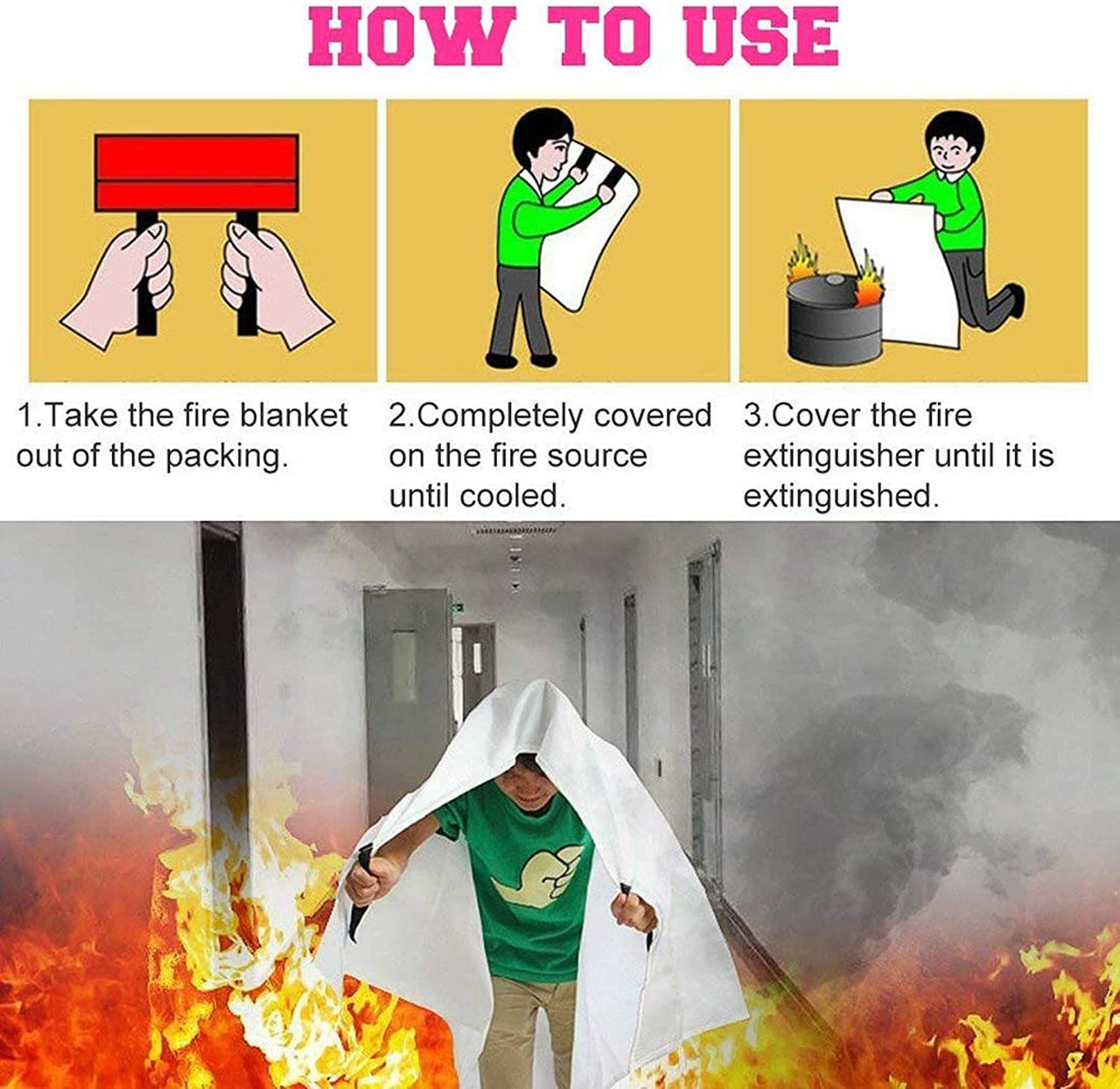 HOW TO USE

1.Take the fire blanket out of the packing.

2.Completely covered on the fire source until cooled.

3.Cover the fire extinguisher until it is extinguished.