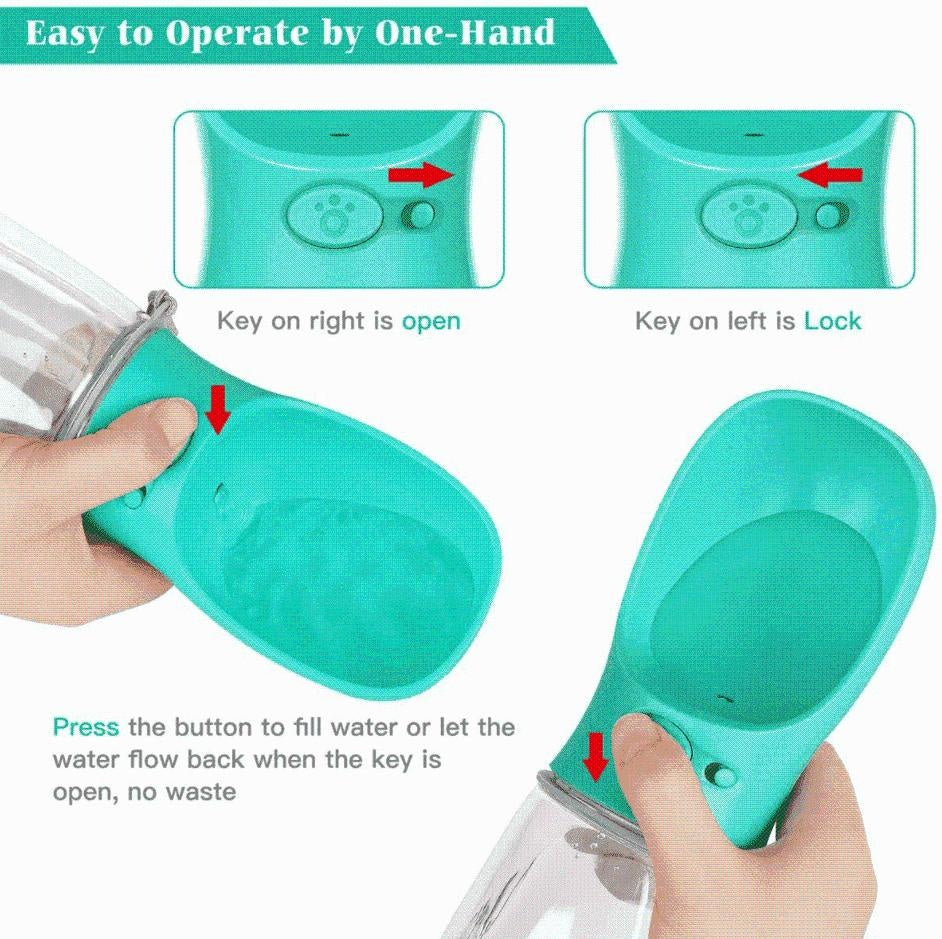 Easy to Operate by One-Hand

Key on right is open

Key on left is Lock

Press the button to fill water or let the water flow back when the key is open, no waste