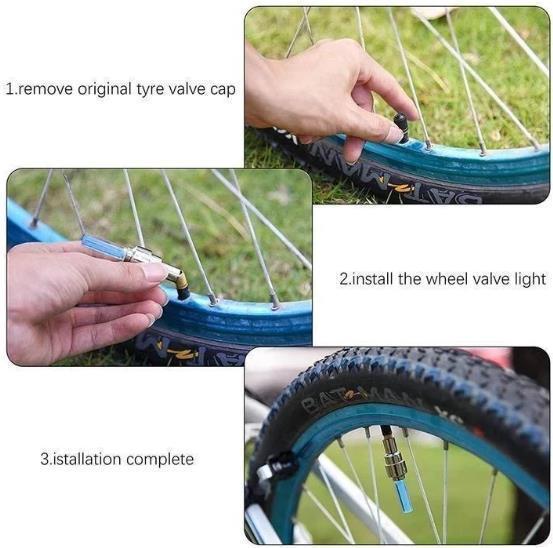 1.remove original tyre valve cap

BATMAN

2.install the wheel valve light

3.istallation complete

BATMAN