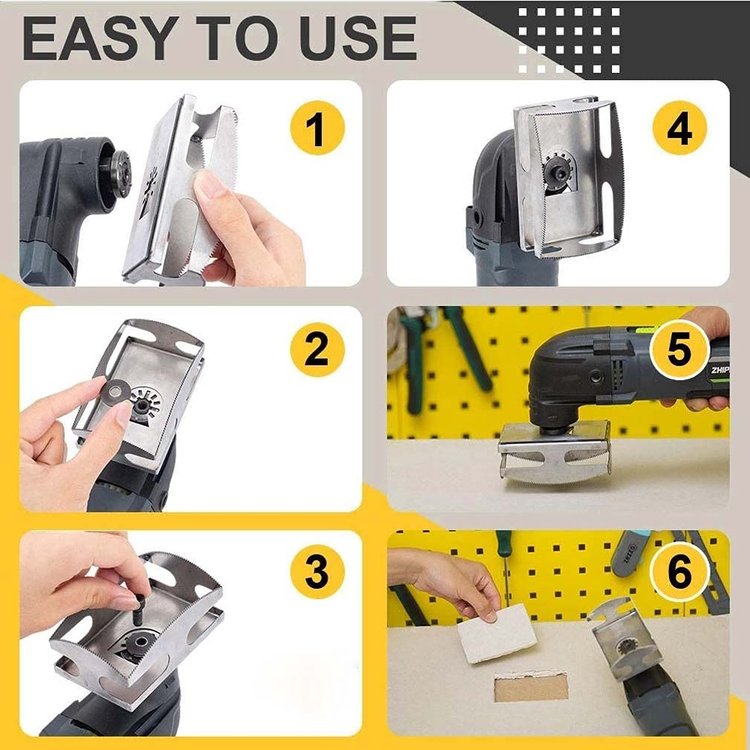 EASY TO USE

1

4

2

5

ZHIP

3

6