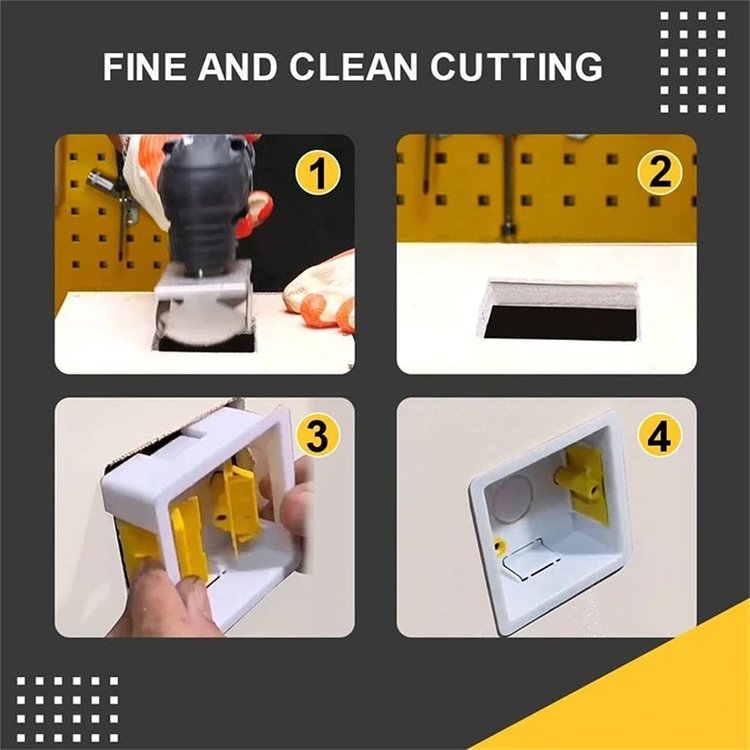 FINE AND CLEAN CUTTING

1

2

3

4