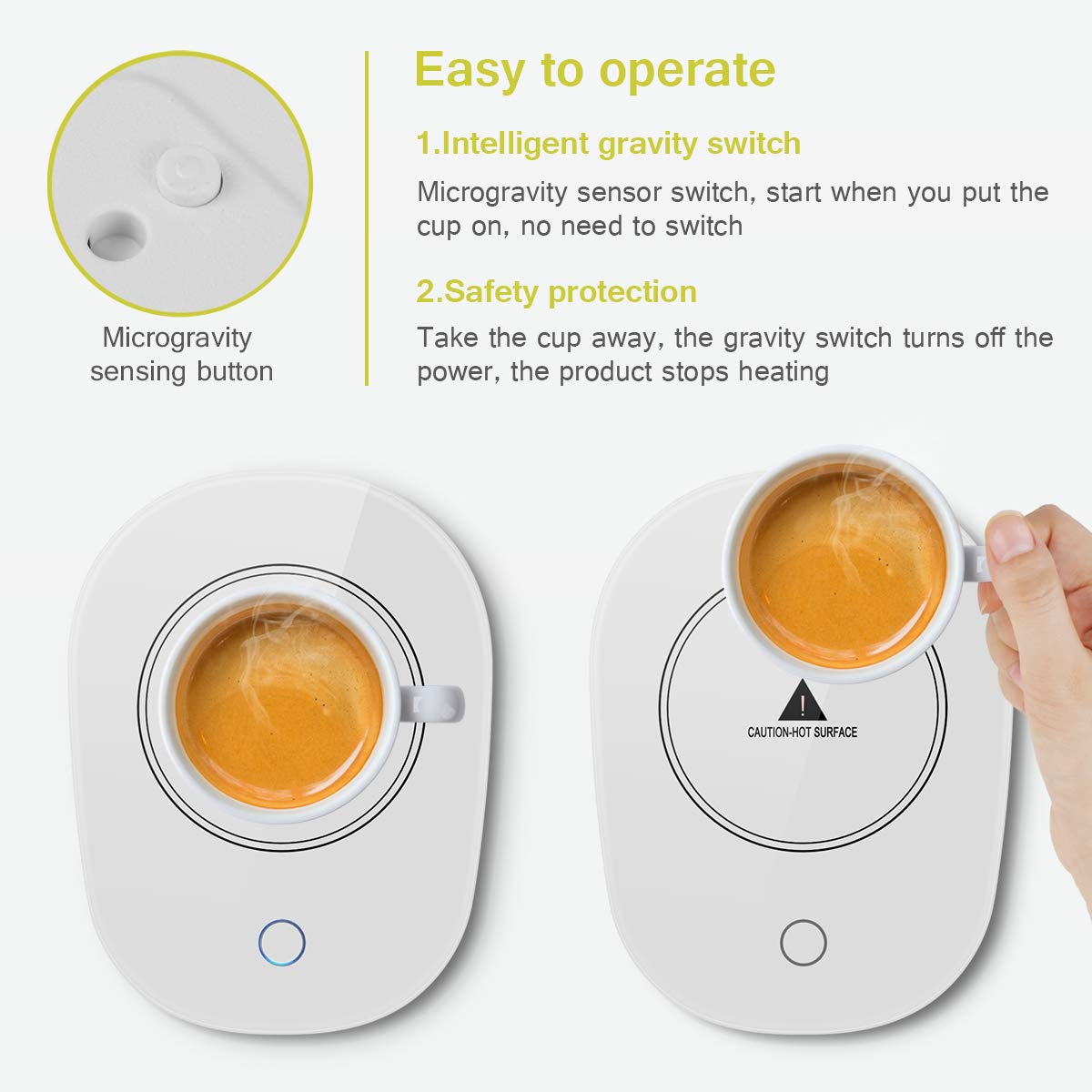 Microgravity sensing button

Easy to operate

1.Intelligent gravity switch

Microgravity sensor switch, start when you put the cup on, no need to switch

2.Safety protection

Take the cup away, the gravity switch turns off the power, the product stops heating

!

CAUTION-HOT SURFACE