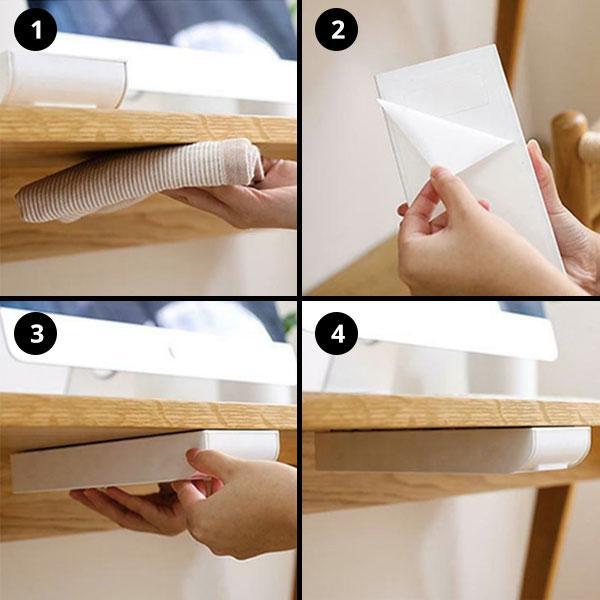 1

2

3

4