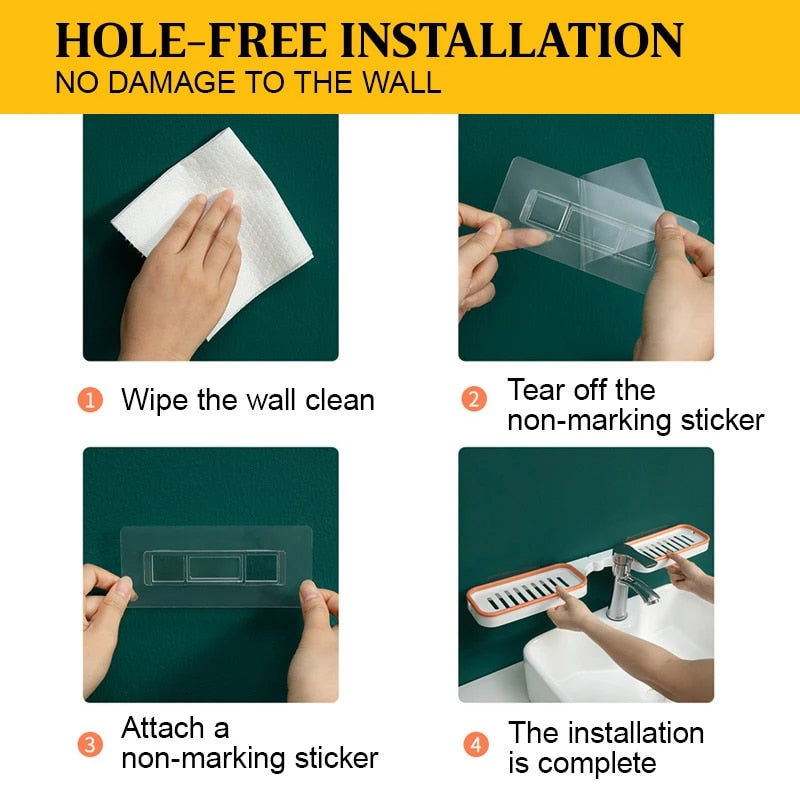 HOLE-FREE INSTALLATION
NO DAMAGE TO THE WALL

1 Wipe the wall clean

2 Tear off the non-marking sticker

3 Attach a non-marking sticker

4 The installation is complete