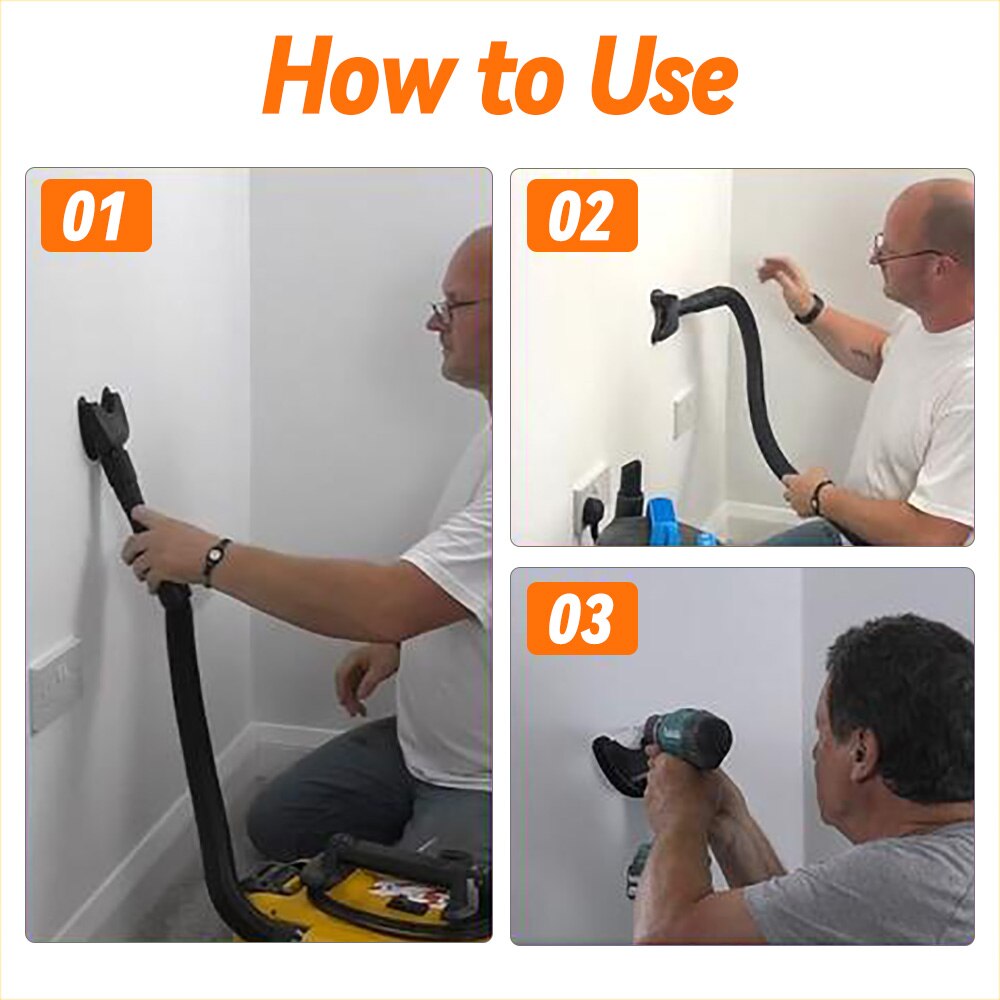 How to Use

01

02

03