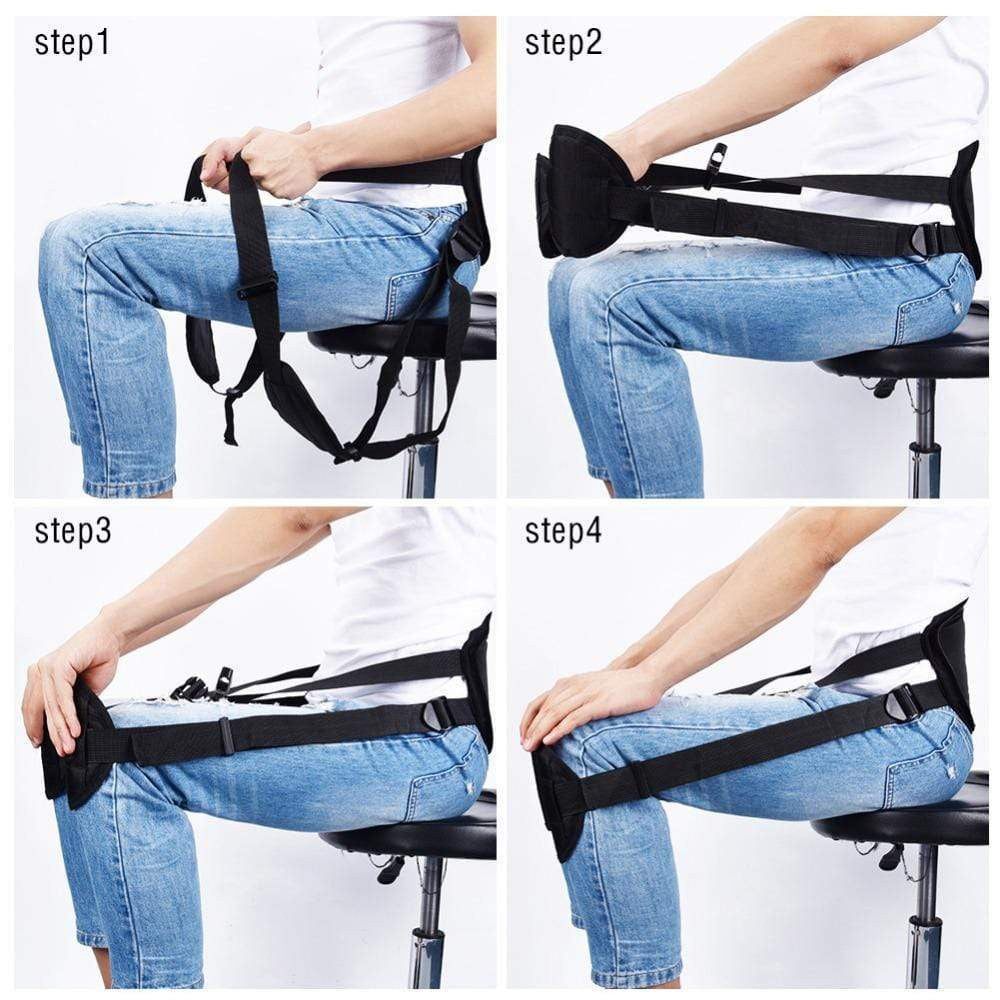 step1

step2

step3

step4