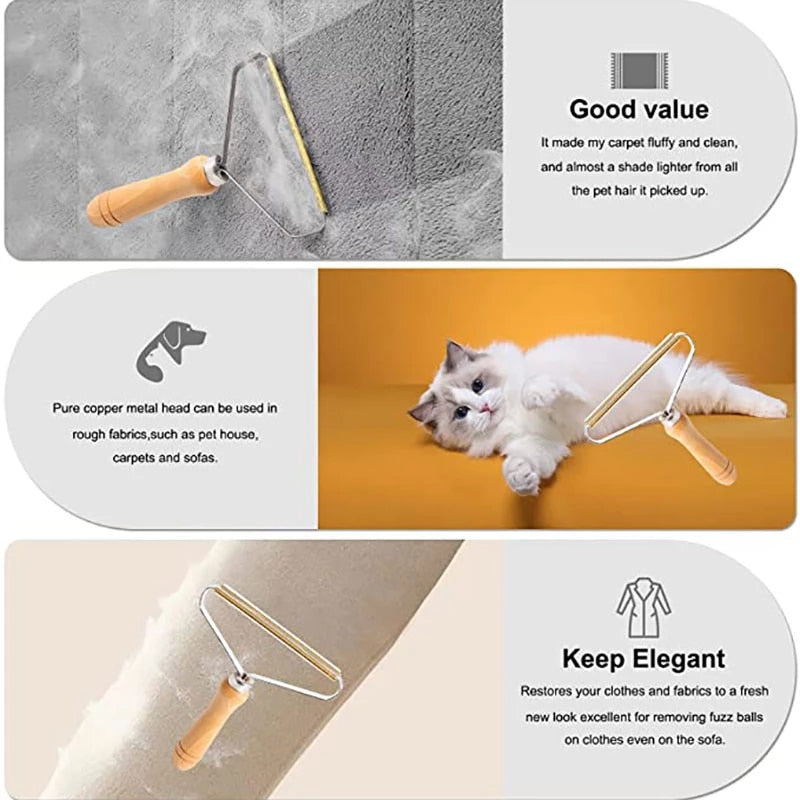 Good value

It made my carpet fluffy and clean, and almost a shade lighter from all the pet hair it picked up.

Pure copper metal head can be used in rough fabrics,such as pet house, carpets and sofas.

Keep Elegant

Restores your clothes and fabrics to a fresh new look excellent for removing fuzz balls on clothes even on the sofa.