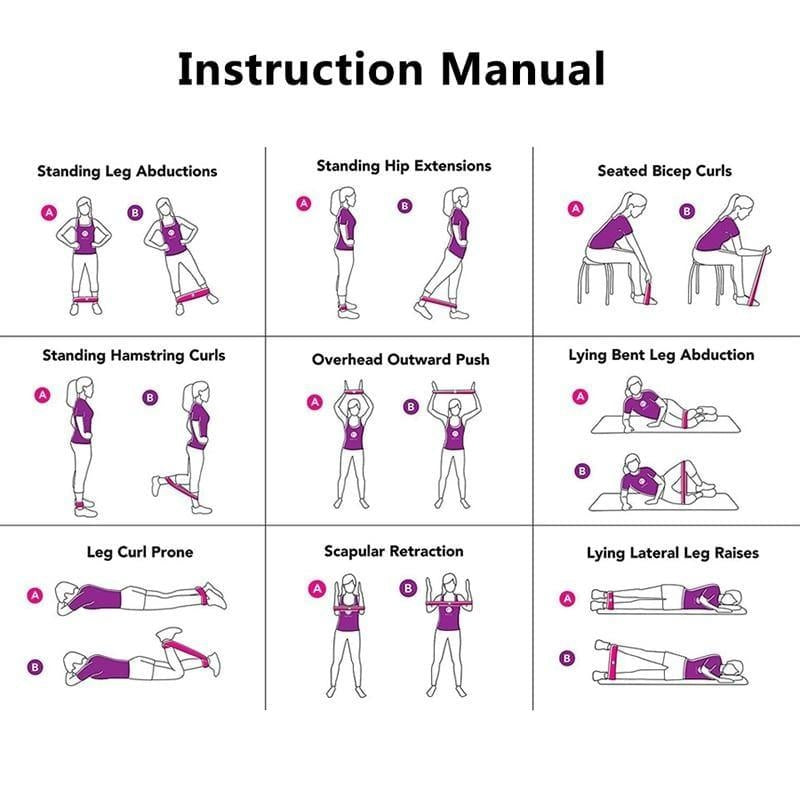 Instruction Manual

Standing Leg Abductions

A B

Standing Hip Extensions

A B

Seated Bicep Curls

A B

Standing Hamstring Curls

A B

Overhead Outward Push

A B

Lying Bent Leg Abduction

A

B

Leg Curl Prone

A

B

Scapular Retraction

A B

Lying Lateral Leg Raises

A

B