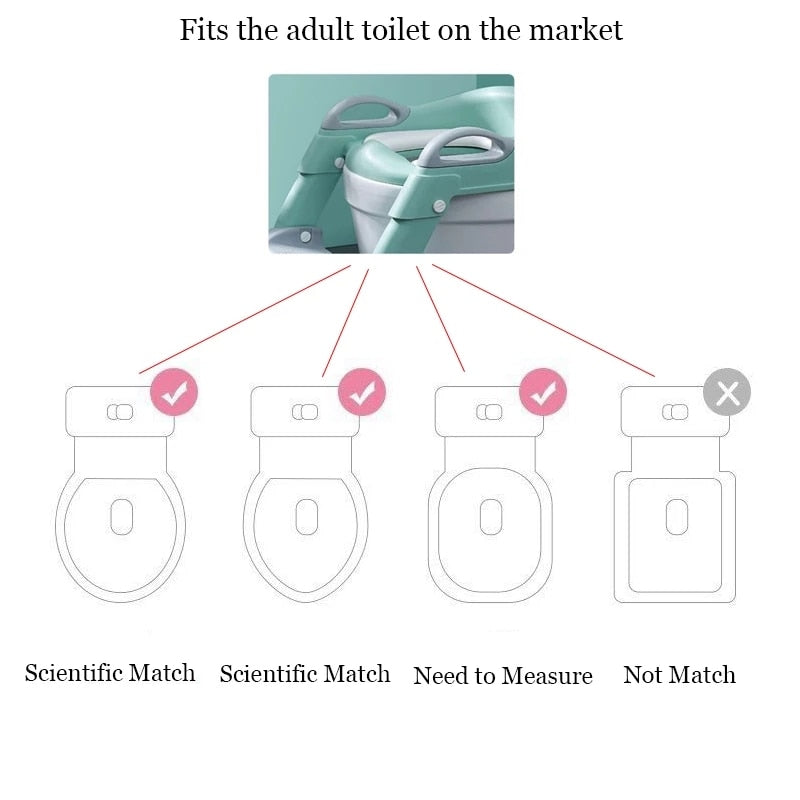 Fits the adult toilet on the market

Scientific Match Scientific Match Need to Measure Not Match