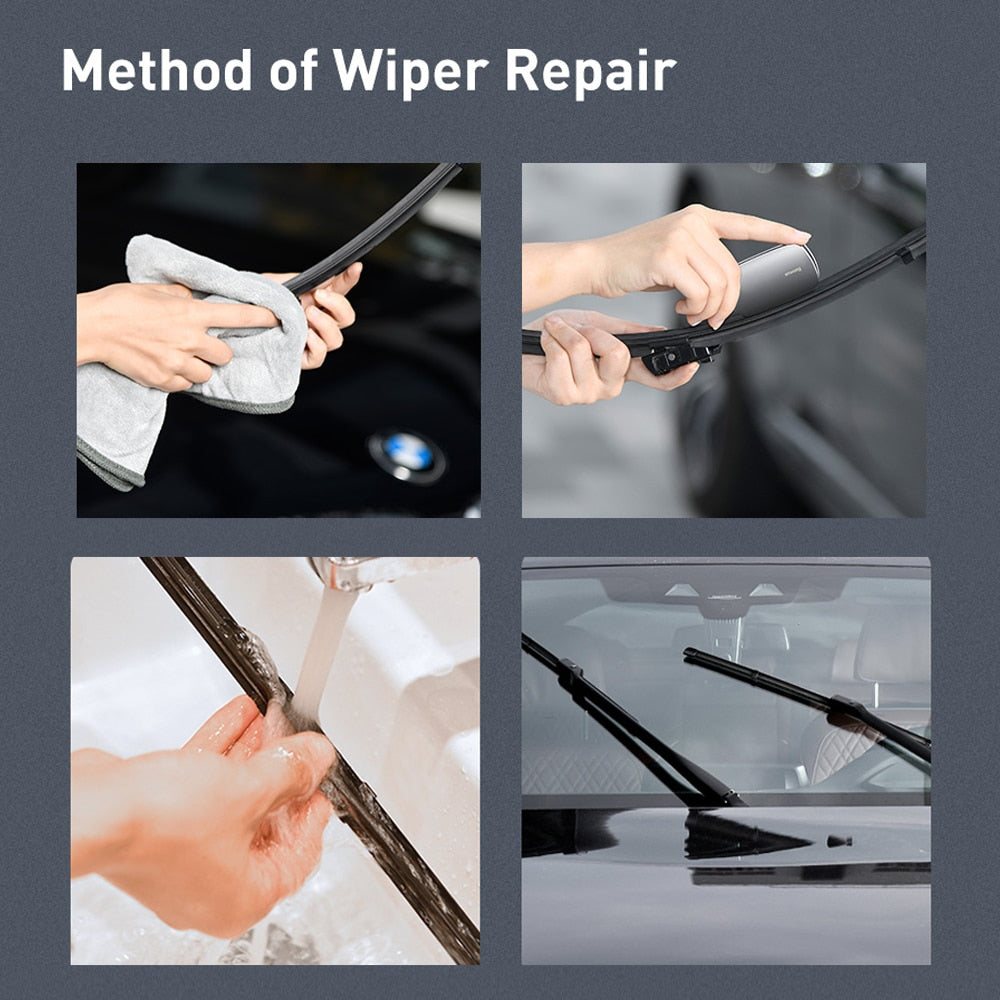 Method of Wiper Repair