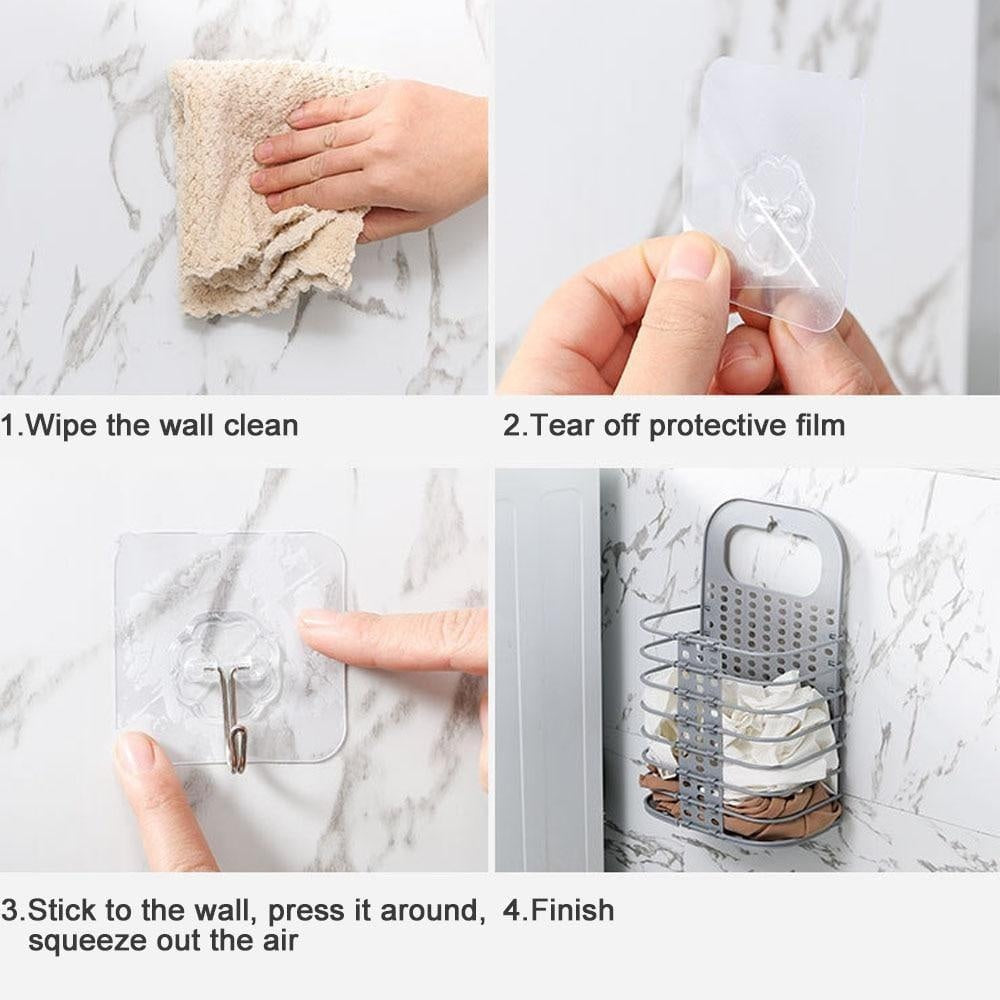 1.Wipe the wall clean

2.Tear off protective film

3.Stick to the wall, press it around, squeeze out the air

4.Finish