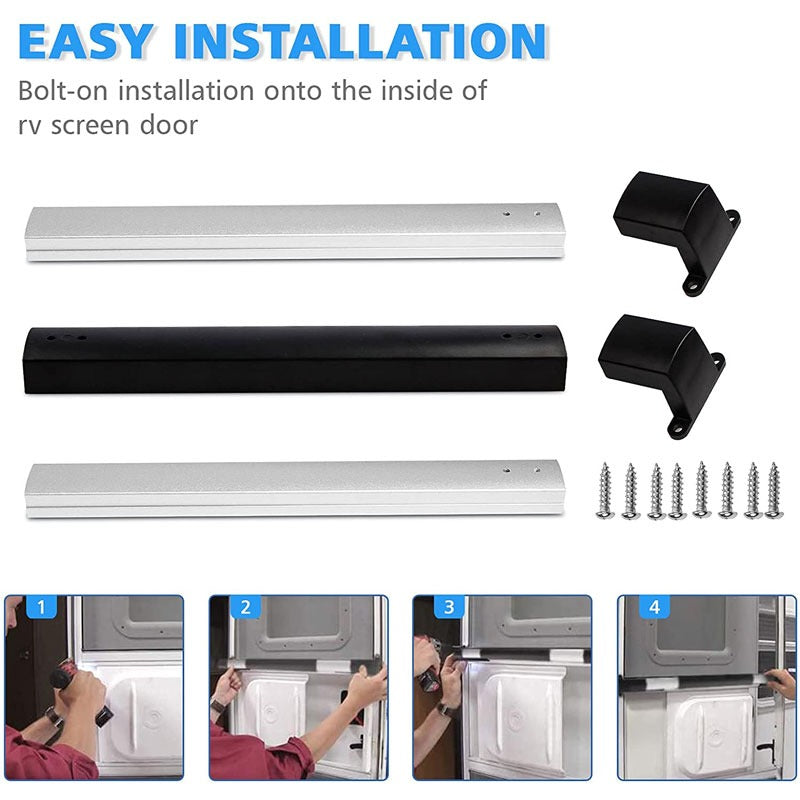 EASY INSTALLATION

Bolt-on installation onto the inside of rv screen door

1

2

3

4