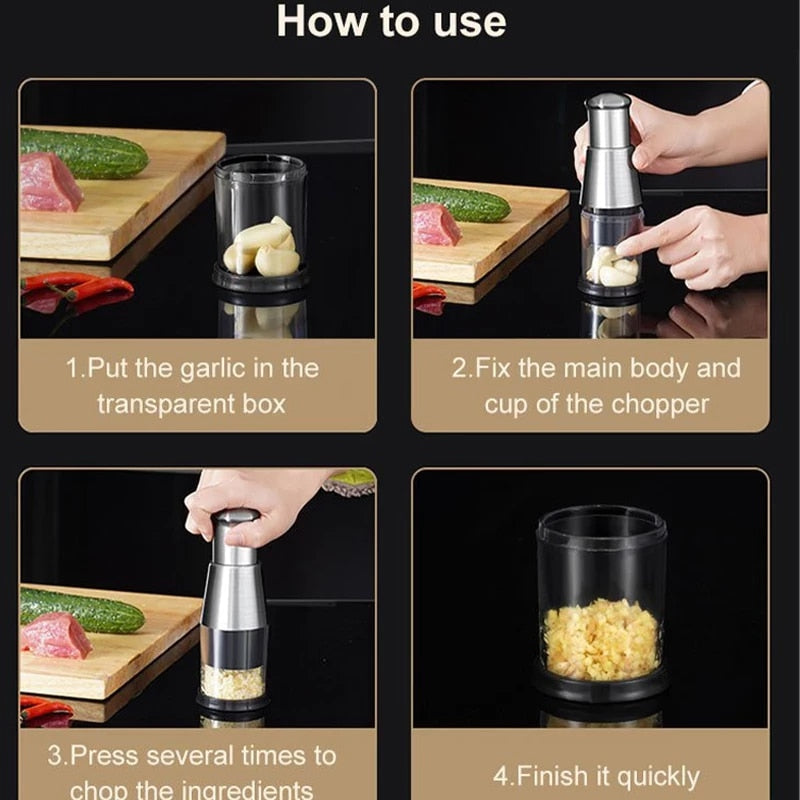 How to use

1.Put the garlic in the transparent box

2.Fix the main body and cup of the chopper

3.Press several times to chop the ingredients

4.Finish it quickly