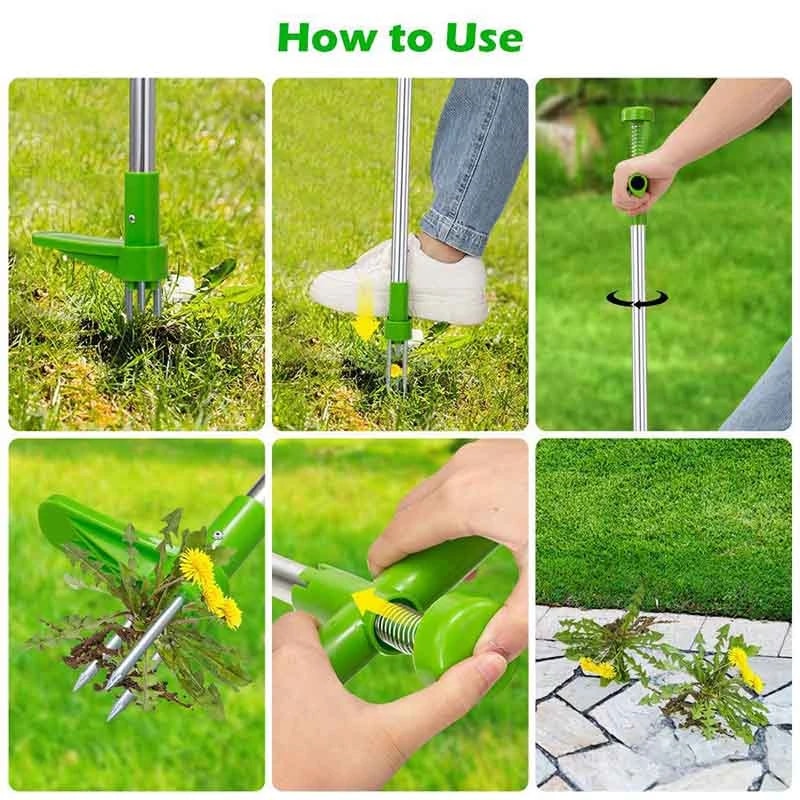 How to Use