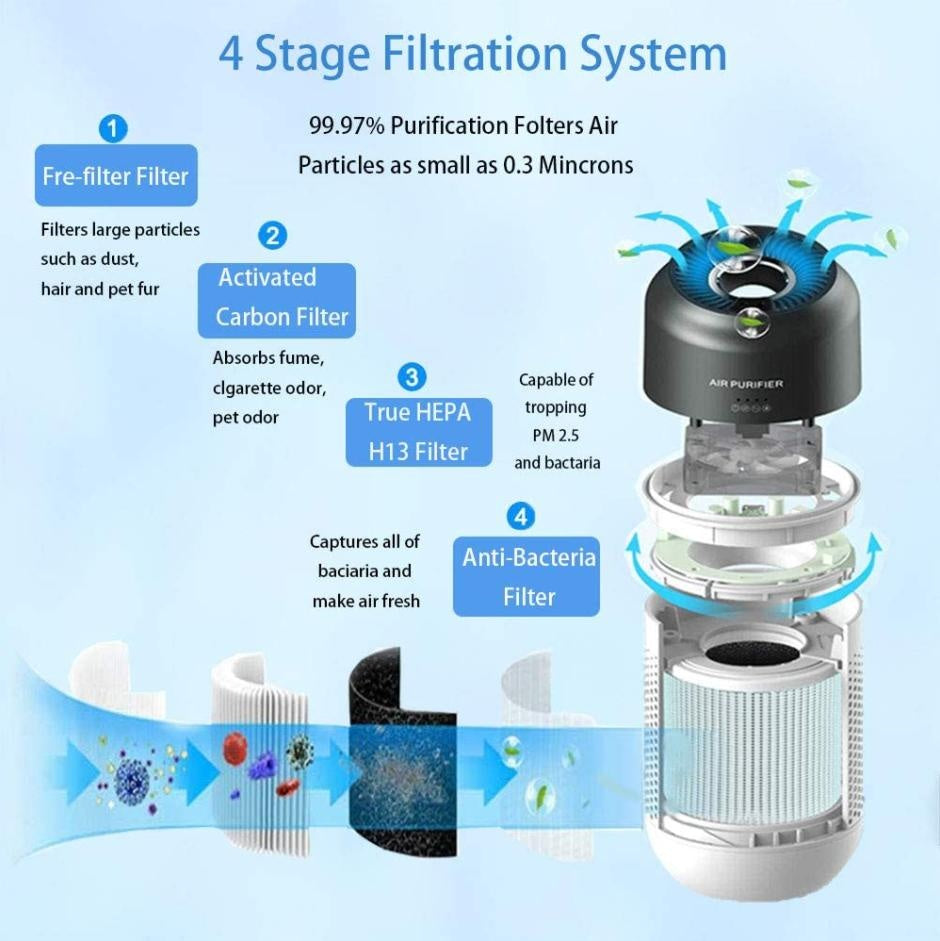 4 Stage Filtration System

99.97% Purification Folters Air
Particles as small as 0.3 Mincrons

1
Fre-filter Filter
Filters large particles such as dust, hair and pet fur

2
Activated Carbon Filter
Absorbs fume, clgarette odor, pet odor

3
True HEPA H13 Filter
Capable of tropping PM 2.5 and bactaria

4
Anti-Bacteria Filter
Captures all of baciaria and make air fresh

AIR PURIFIER