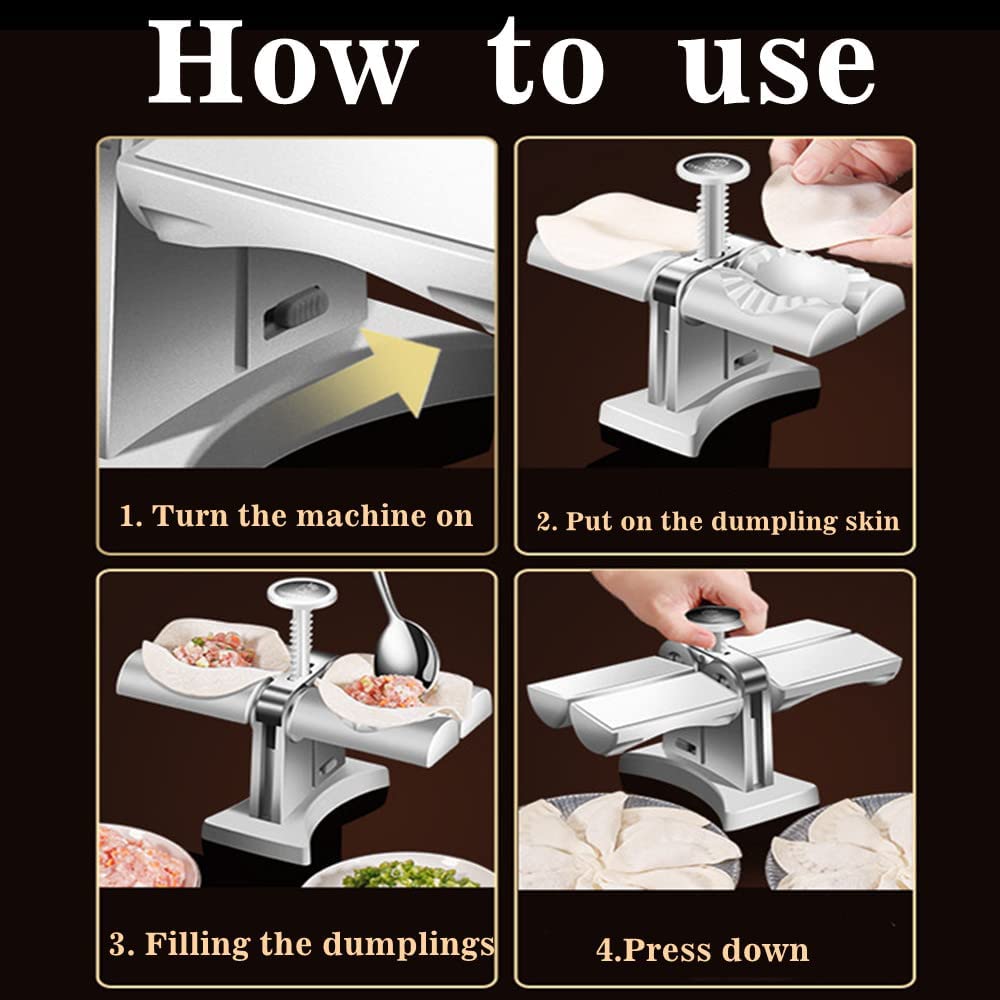 How to use

1. Turn the machine on

2. Put on the dumpling skin

3. Filling the dumplings

4.Press down