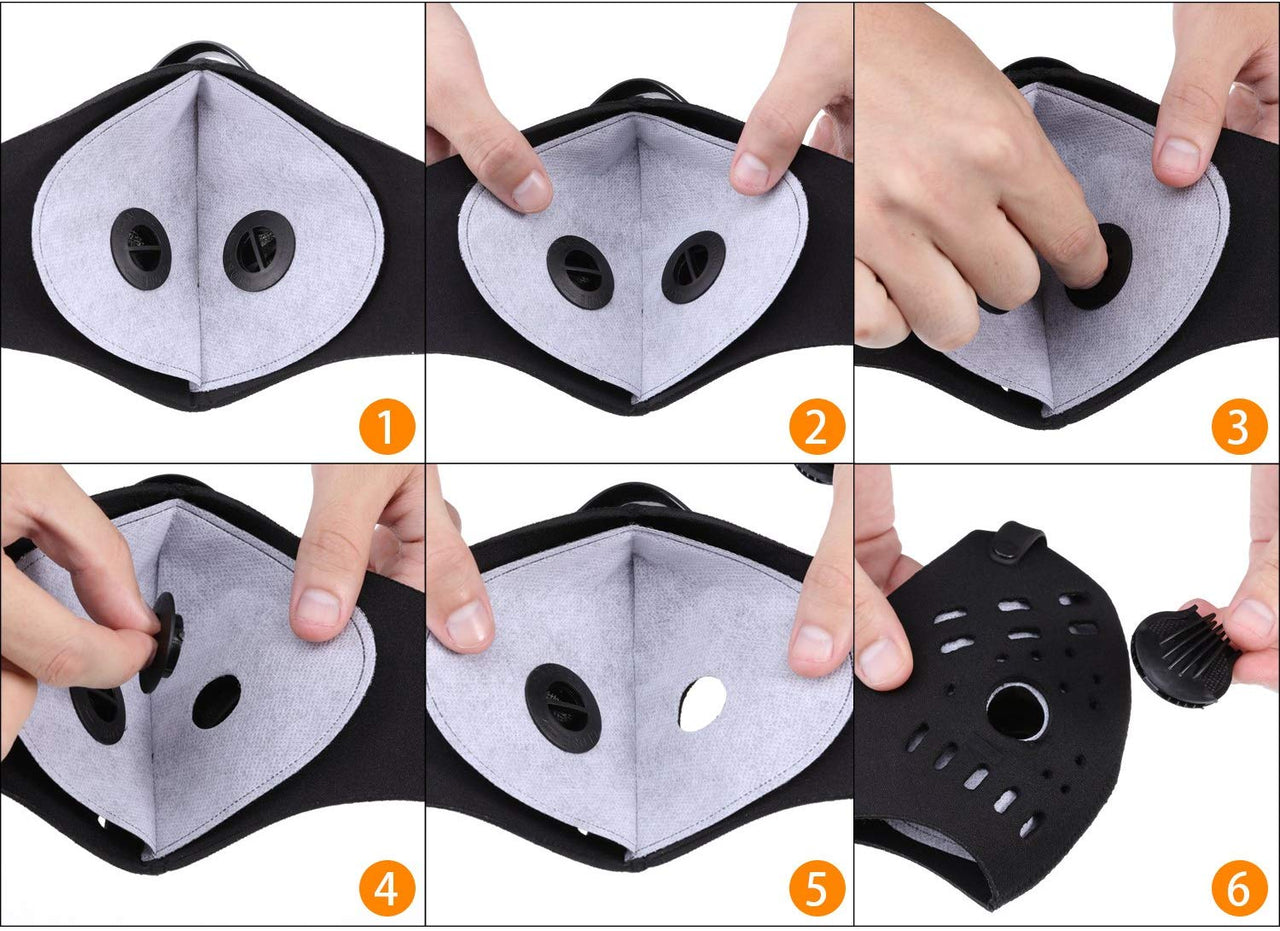 1
2
3
4
5
6