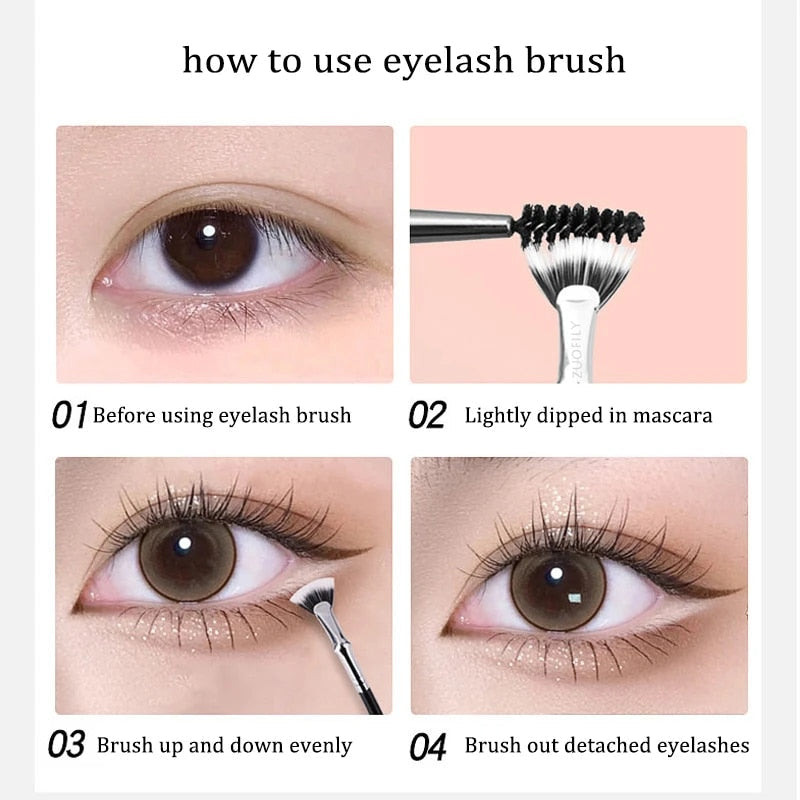 how to use eyelash brush

ZUOFILY

01 Before using eyelash brush

02 Lightly dipped in mascara

03 Brush up and down evenly

04 Brush out detached eyelashes