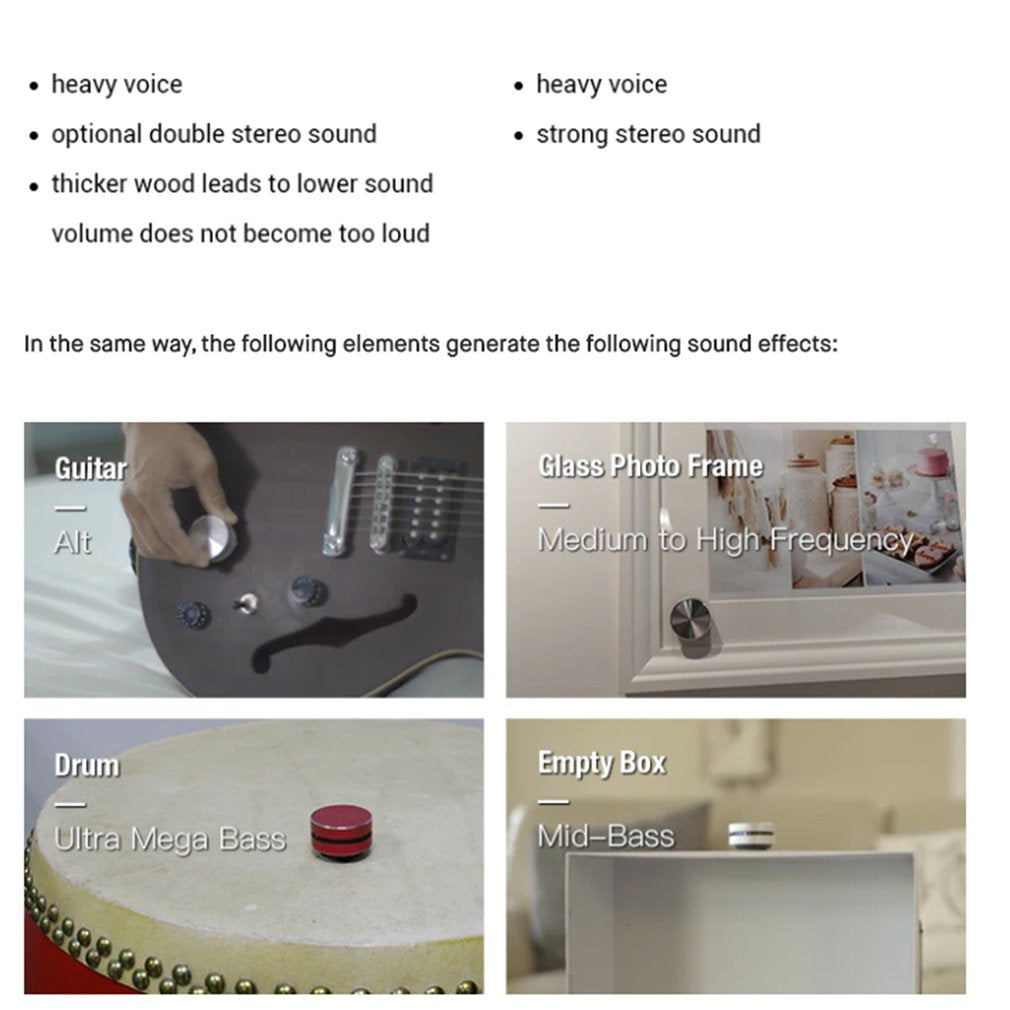 • heavy voice
• optional double stereo sound
• thicker wood leads to lower sound volume does not become too loud

• heavy voice
• strong stereo sound

In the same way, the following elements generate the following sound effects:

Guitar
—
Alt

Glass Photo Frame
—
Medium to High Frequency

Drum
—
Ultra Mega Bass

Empty Box
—
Mid–Bass