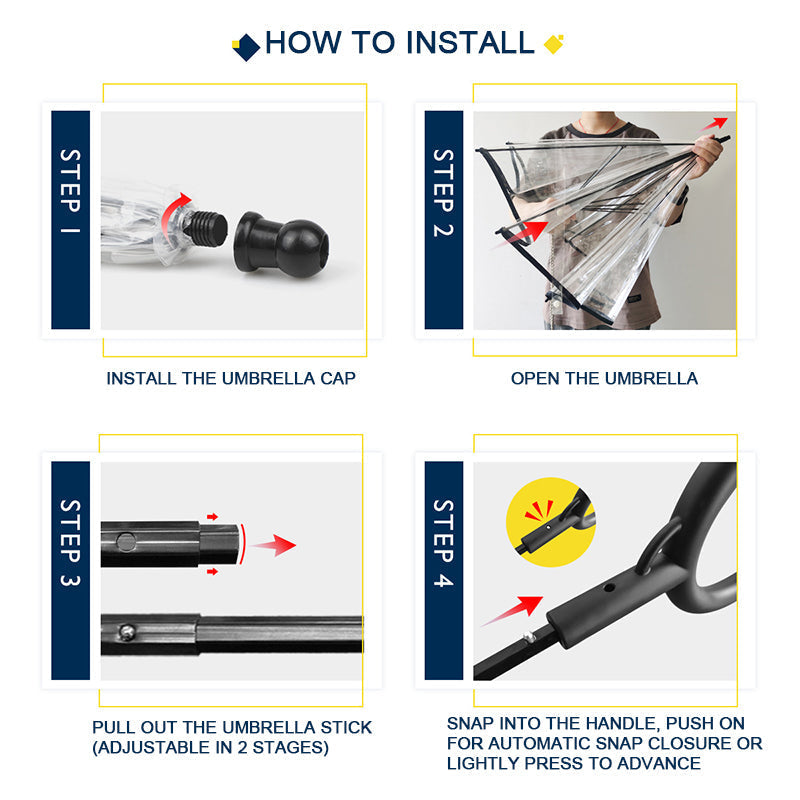 HOW TO INSTALL

STEP 1

INSTALL THE UMBRELLA CAP

STEP 2

OPEN THE UMBRELLA

STEP 3

PULL OUT THE UMBRELLA STICK (ADJUSTABLE IN 2 STAGES)

STEP 4

SNAP INTO THE HANDLE, PUSH ON FOR AUTOMATIC SNAP CLOSURE OR LIGHTLY PRESS TO ADVANCE