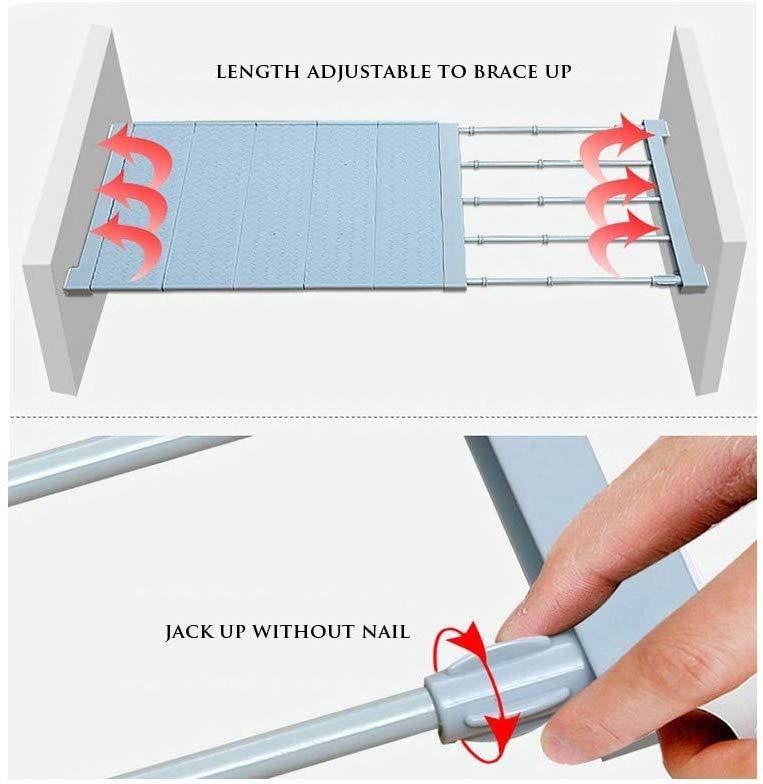 LENGTH ADJUSTABLE TO BRACE UP

JACK UP WITHOUT NAIL