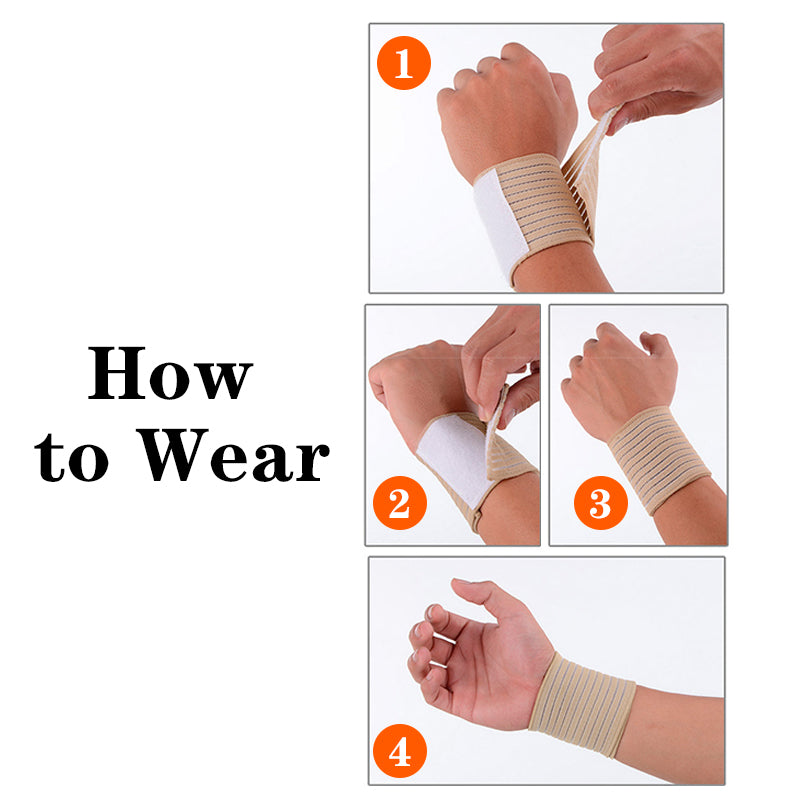 How to Wear

1

2

3

4