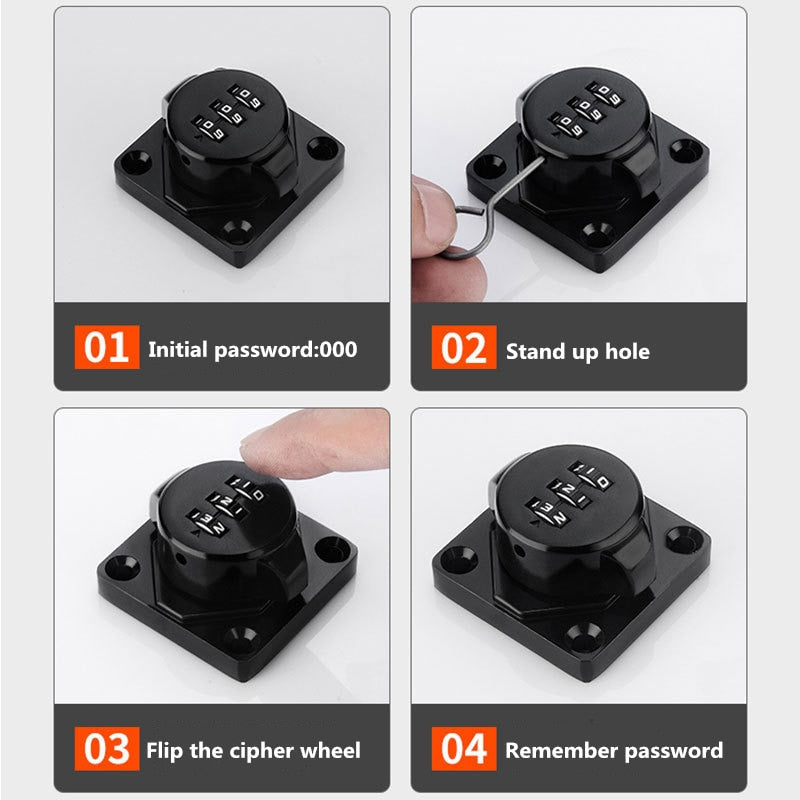 01 Initial password:000

02 Stand up hole

03 Flip the cipher wheel

04 Remember password