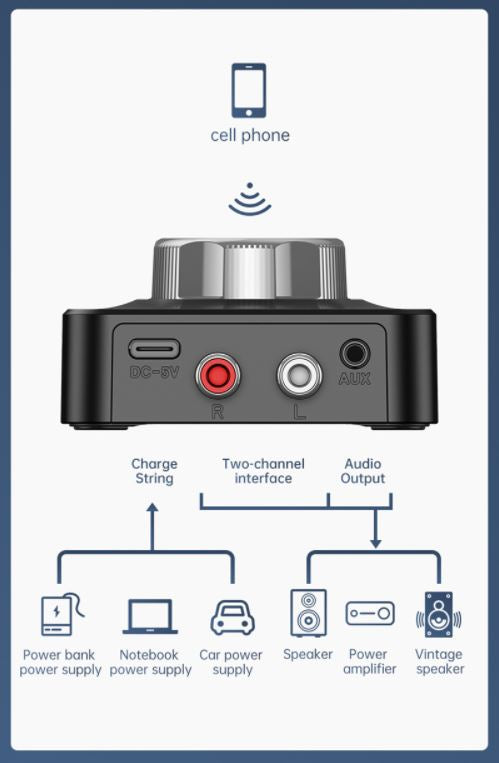 cell phone

DC-5V

R

L

AUX

Charge String

Two-channel interface

Audio Output

Power bank power supply

Notebook power supply

Car power supply

Speaker

Power amplifier

Vintage speaker