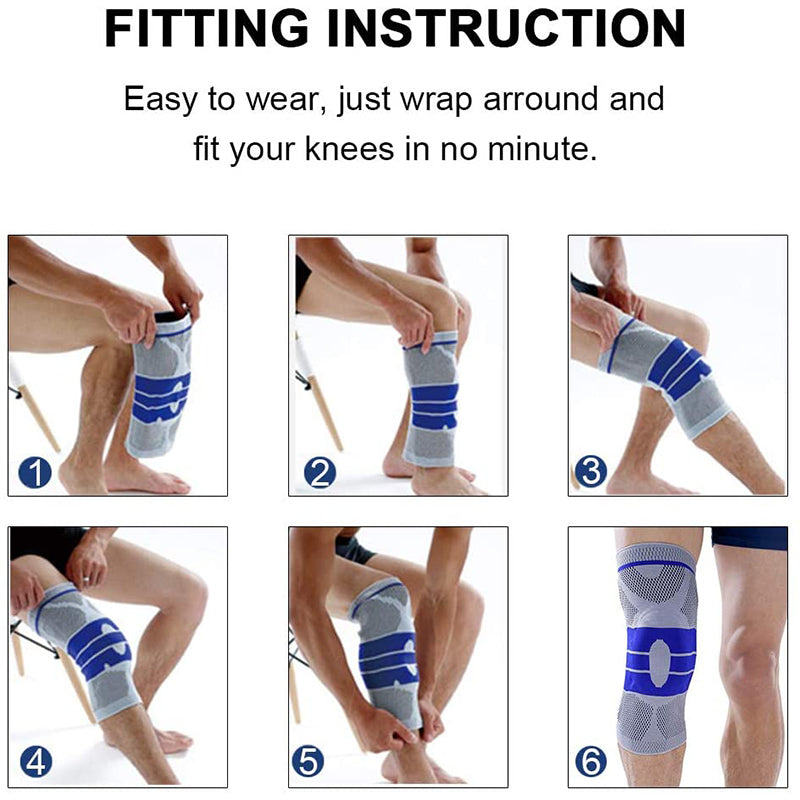 FITTING INSTRUCTION

Easy to wear, just wrap arround and fit your knees in no minute.

1

2

3

4

5

6