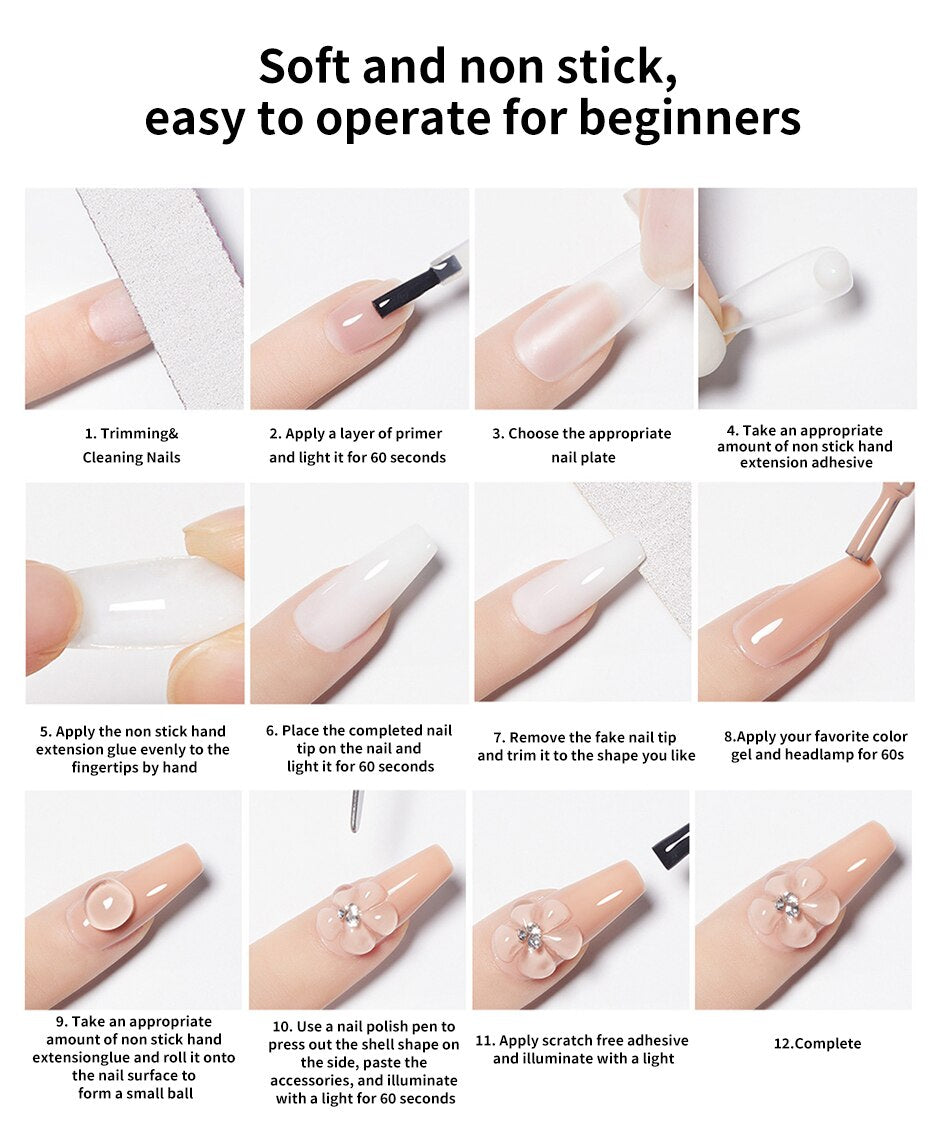 Soft and non stick, easy to operate for beginners

1. Trimming& Cleaning Nails

2. Apply a layer of primer and light it for 60 seconds

3. Choose the appropriate nail plate

4. Take an appropriate amount of non stick hand extension adhesive

5. Apply the non stick hand extension glue evenly to the fingertips by hand

6. Place the completed nail tip on the nail and light it for 60 seconds

7. Remove the fake nail tip and trim it to the shape you like

8.Apply your favorite color gel and headlamp for 60s

9. Take an appropriate amount of non stick hand extensionglue and roll it onto the nail surface to form a small ball

10. Use a nail polish pen to press out the shell shape on the side, paste the accessories, and illuminate with a light for 60 seconds

11. Apply scratch free adhesive and illuminate with a light

12.Complete