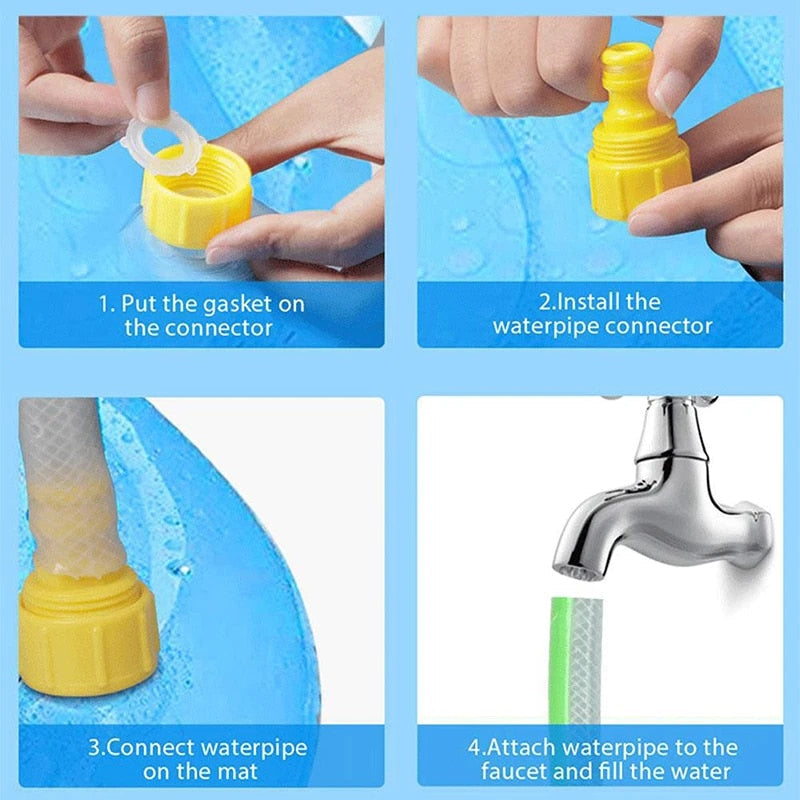 1. Put the gasket on the connector

2.Install the waterpipe connector

3.Connect waterpipe on the mat

4.Attach waterpipe to the faucet and fill the water