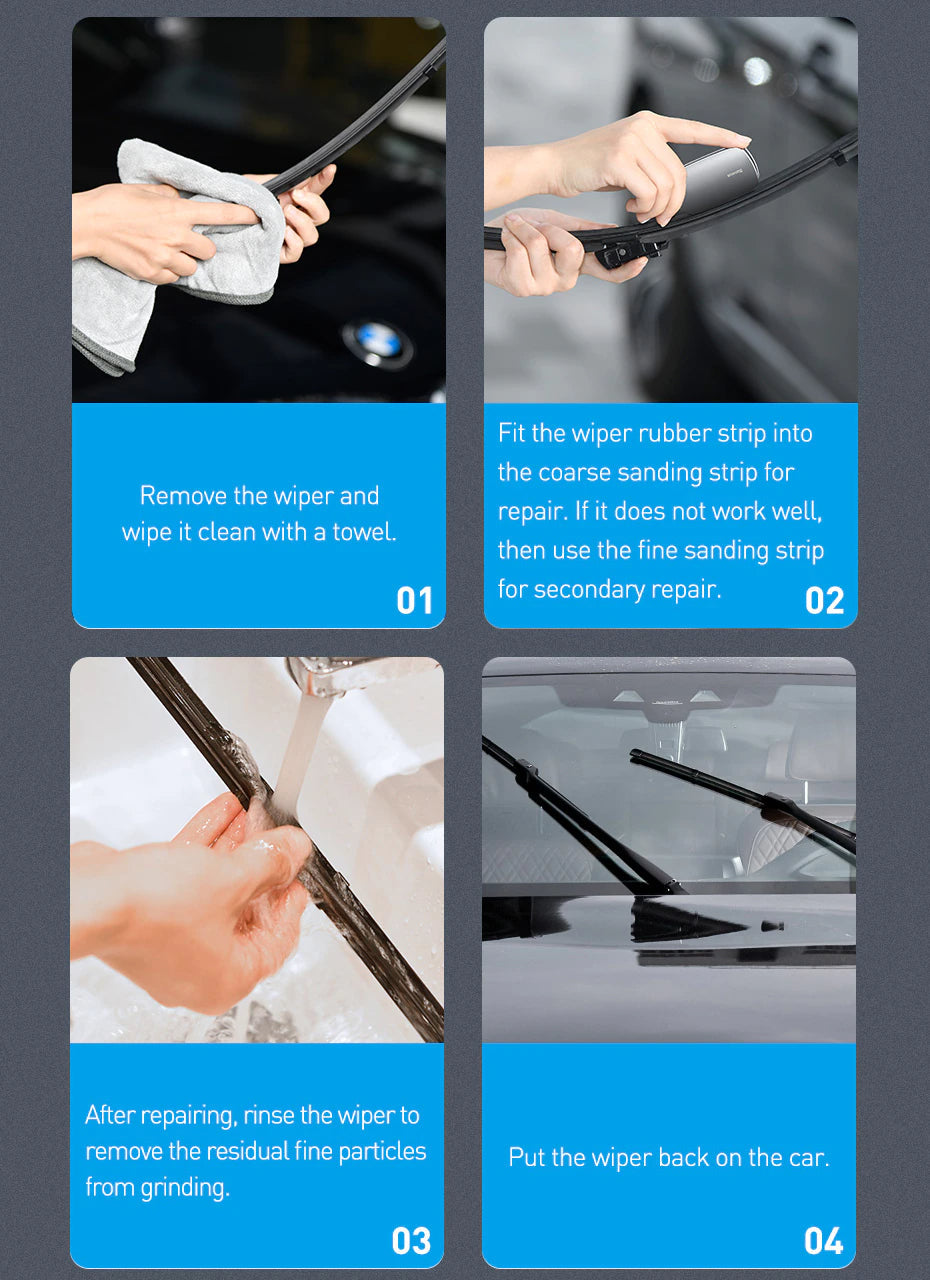 Remove the wiper and wipe it clean with a towel.

01

Fit the wiper rubber strip into the coarse sanding strip for repair. If it does not work well, then use the fine sanding strip for secondary repair.

02

After repairing, rinse the wiper to remove the residual fine particles from grinding.

03

Put the wiper back on the car.

04