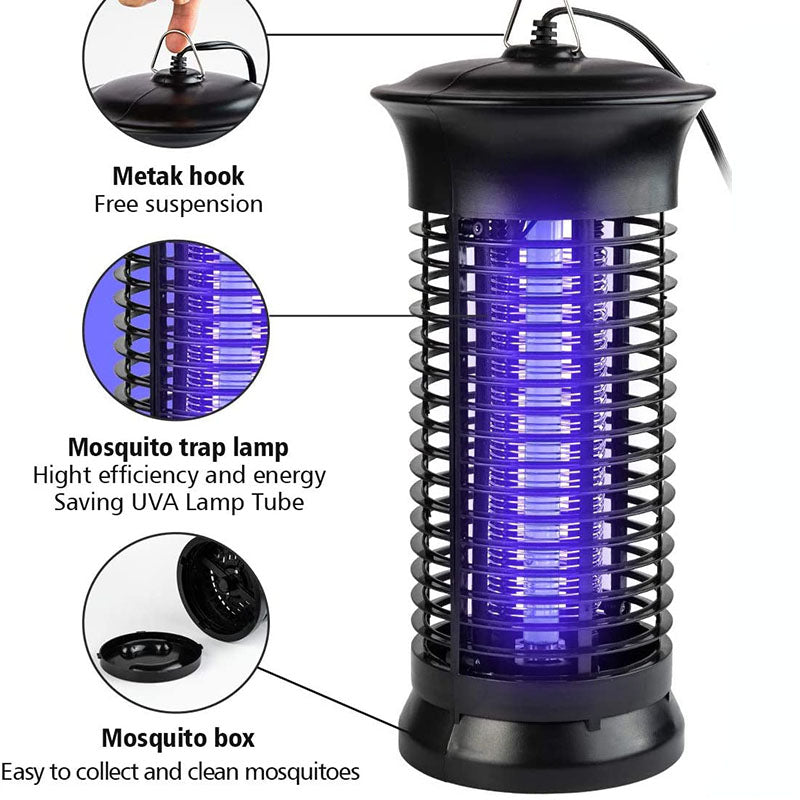 Metak hook
Free suspension

Mosquito trap lamp
Hight efficiency and energy Saving UVA Lamp Tube

Mosquito box
Easy to collect and clean mosquitoes